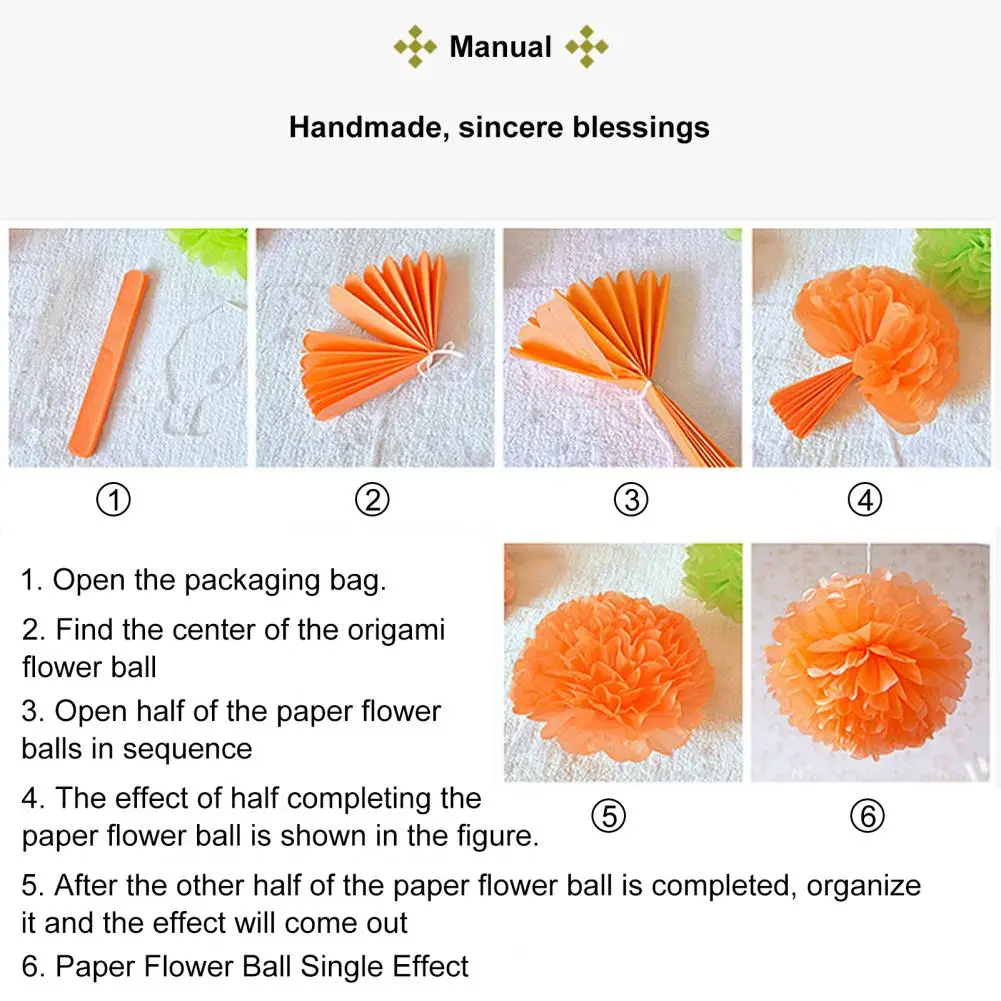 Manual

Handmade, sincere blessings

①

②

③

④

1. Open the packaging bag.

2. Find the center of the origami flower ball

3. Open half of the paper flower balls in sequence

4. The effect of half completing the paper flower ball is shown in the figure.

⑤

⑥

5. After the other half of the paper flower ball is completed, organize it and the effect will come out

6. Paper Flower Ball Single Effect