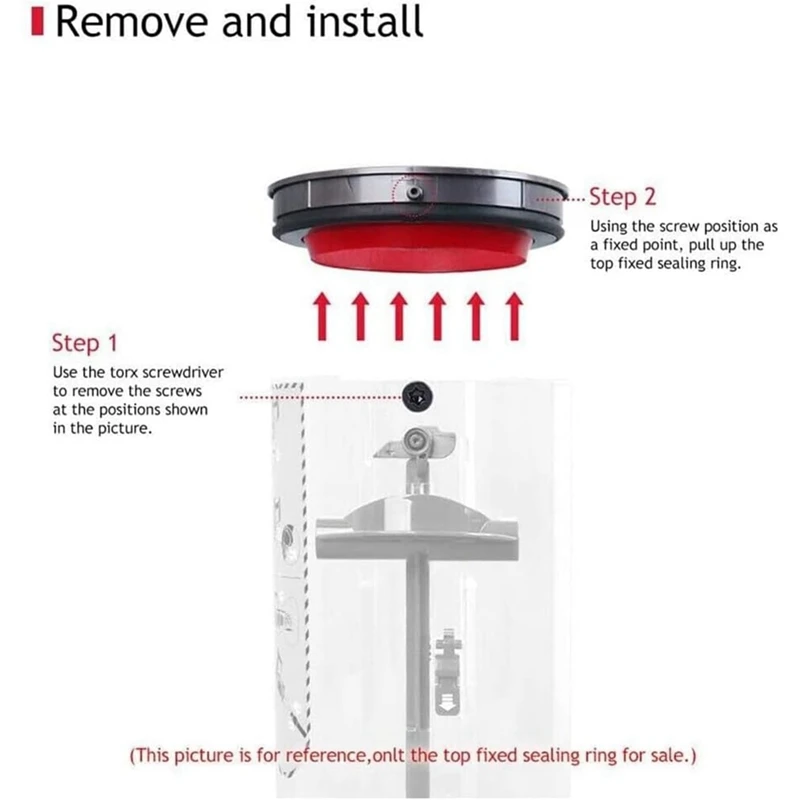 Remove and install

Step 2
Using the screw position as a fixed point, pull up the top fixed sealing ring.

Step 1
Use the torx screwdriver to remove the screws at the positions shown in the picture.

(This picture is for reference,onlt the top fixed sealing ring for sale.)