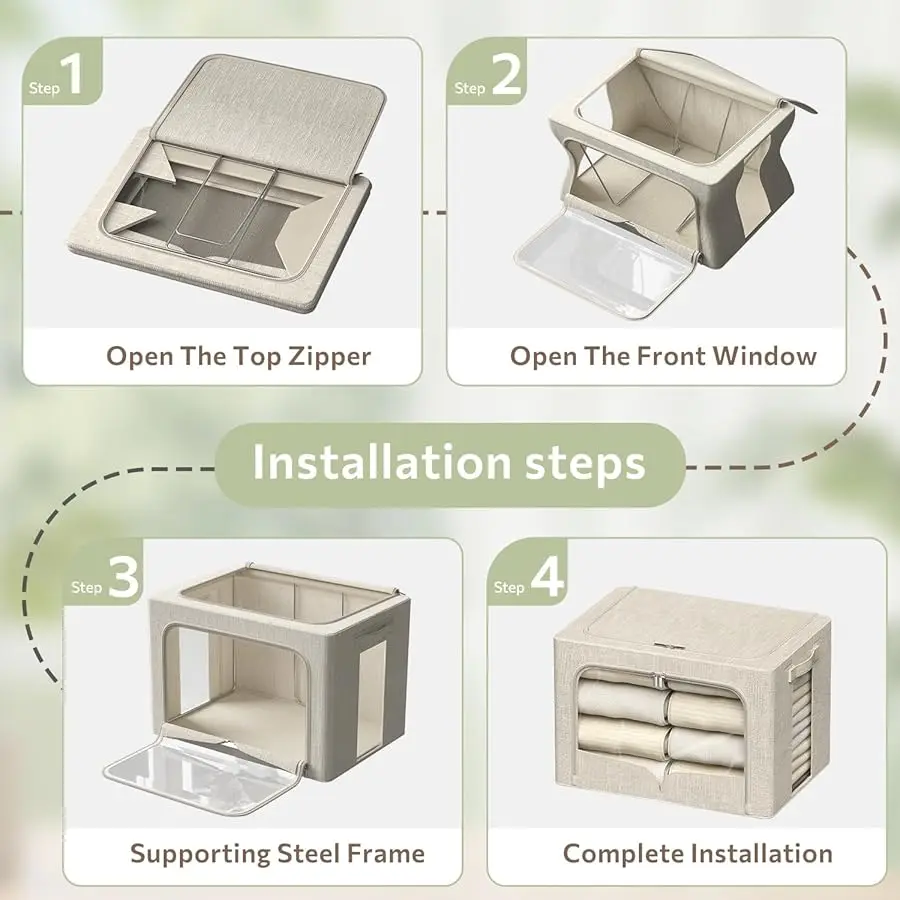 Step 1

Open The Top Zipper

Step 2

Open The Front Window

Installation steps

Step 3

Supporting Steel Frame

Step 4

Complete Installation