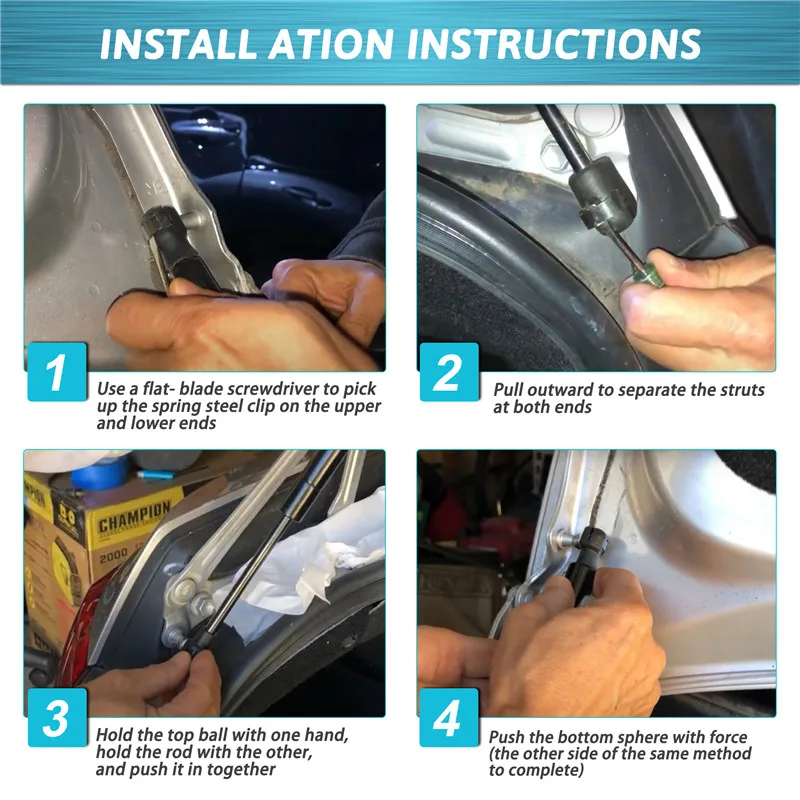 INSTALL ATION INSTRUCTIONS

1
Use a flat- blade screwdriver to pick up the spring steel clip on the upper and lower ends

2
Pull outward to separate the struts at both ends

CHAMPION
2000

3
Hold the top ball with one hand, hold the rod with the other, and push it in together

4
Push the bottom sphere with force (the other side of the same method to complete)