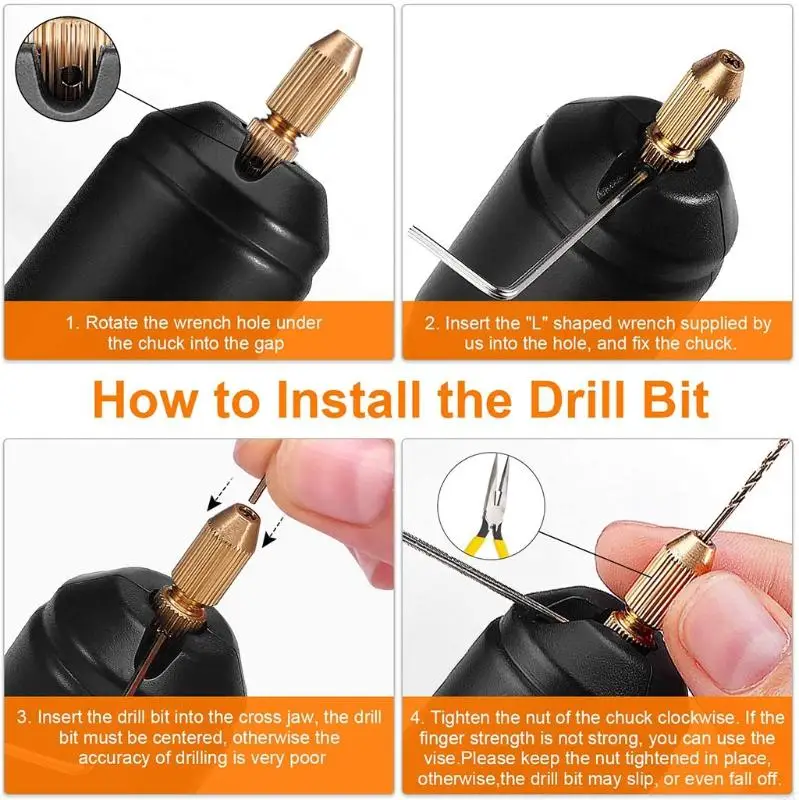 1. Rotate the wrench hole under the chuck into the gap

2. Insert the "L" shaped wrench supplied by us into the hole, and fix the chuck.

How to Install the Drill Bit

3. Insert the drill bit into the cross jaw, the drill bit must be centered, otherwise the accuracy of drilling is very poor

4. Tighten the nut of the chuck clockwise. If the finger strength is not strong, you can use the vise.Please keep the nut tightened in place, otherwise,the drill bit may slip, or even fall off.