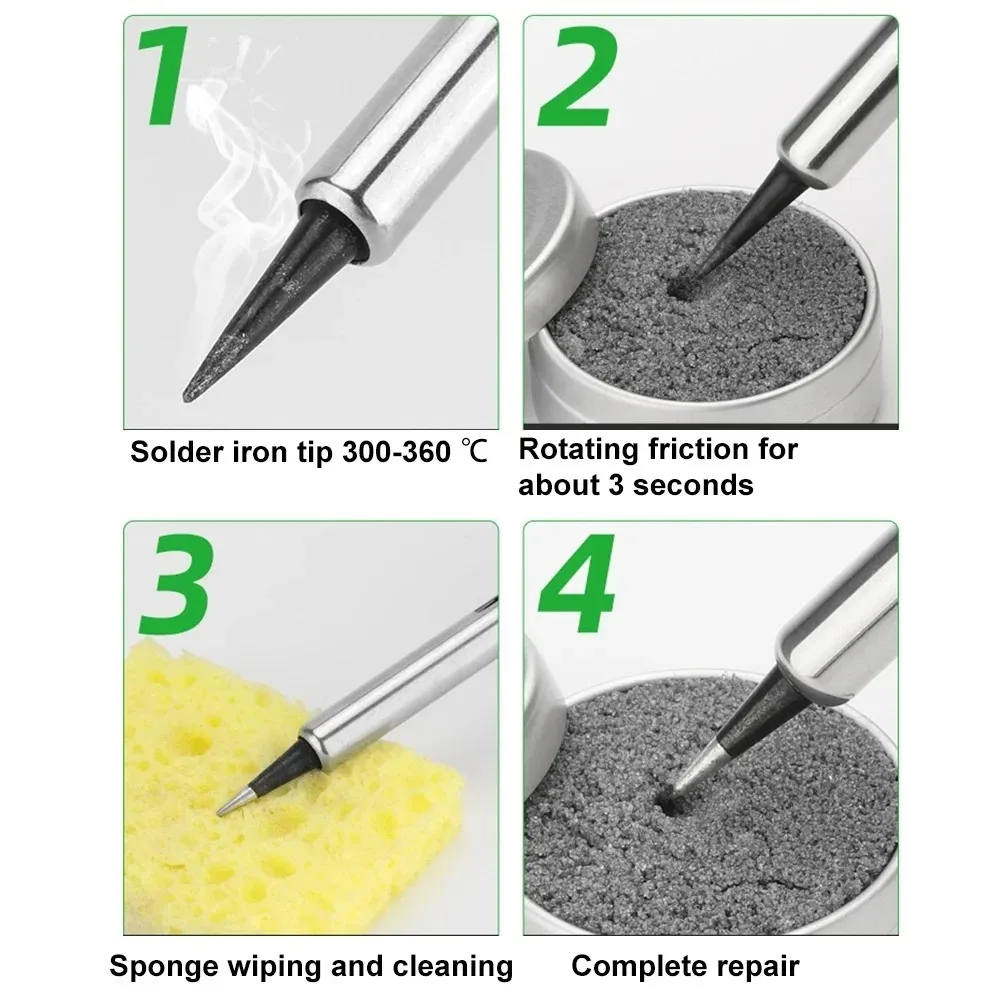 1

Solder iron tip 300-360 ℃

2

Rotating friction for about 3 seconds

3

Sponge wiping and cleaning

4

Complete repair