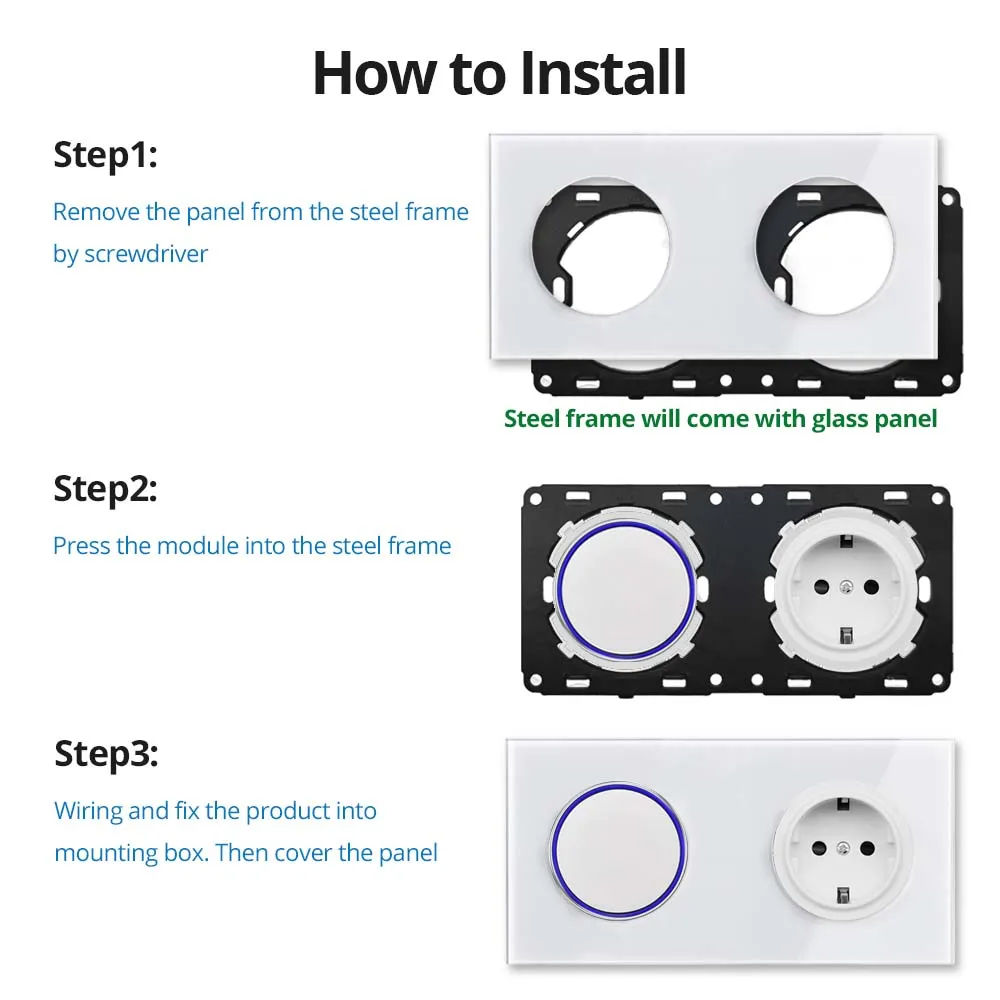 How to Install

Step1:

Remove the panel from the steel frame by screwdriver

Steel frame will come with glass panel

Step2:

Press the module into the steel frame

Step3:

Wiring and fix the product into mounting box. Then cover the panel