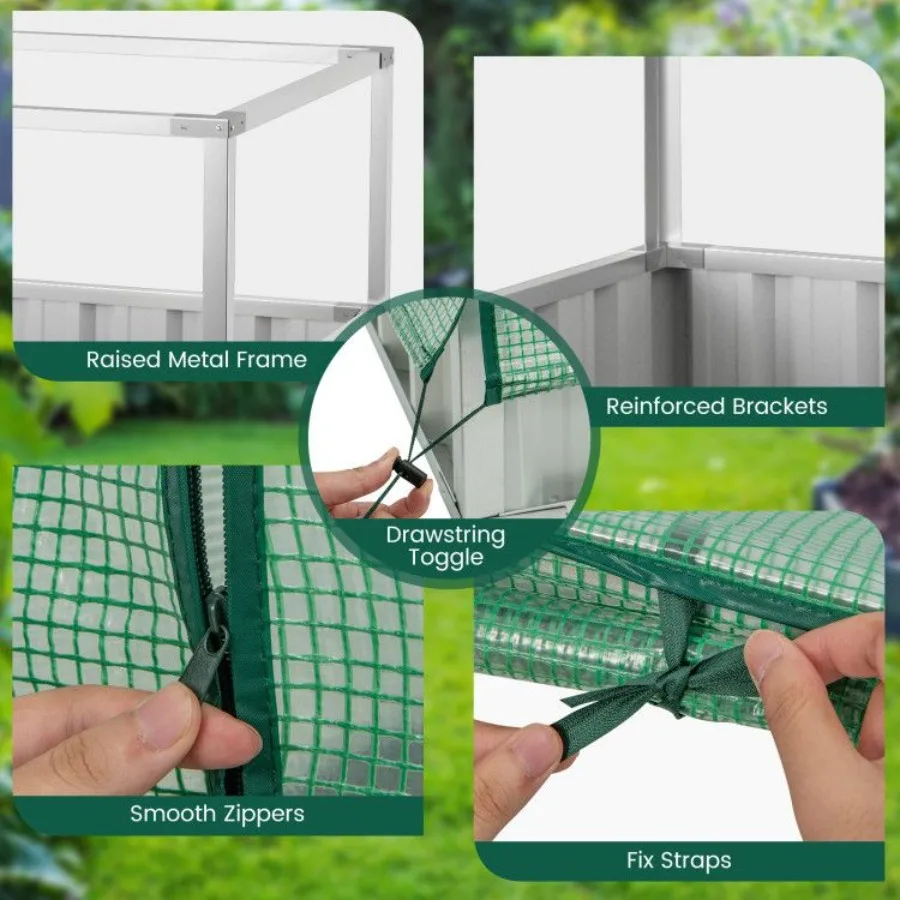 Raised Metal Frame

Reinforced Brackets

Drawstring Toggle

Smooth Zippers

Fix Straps