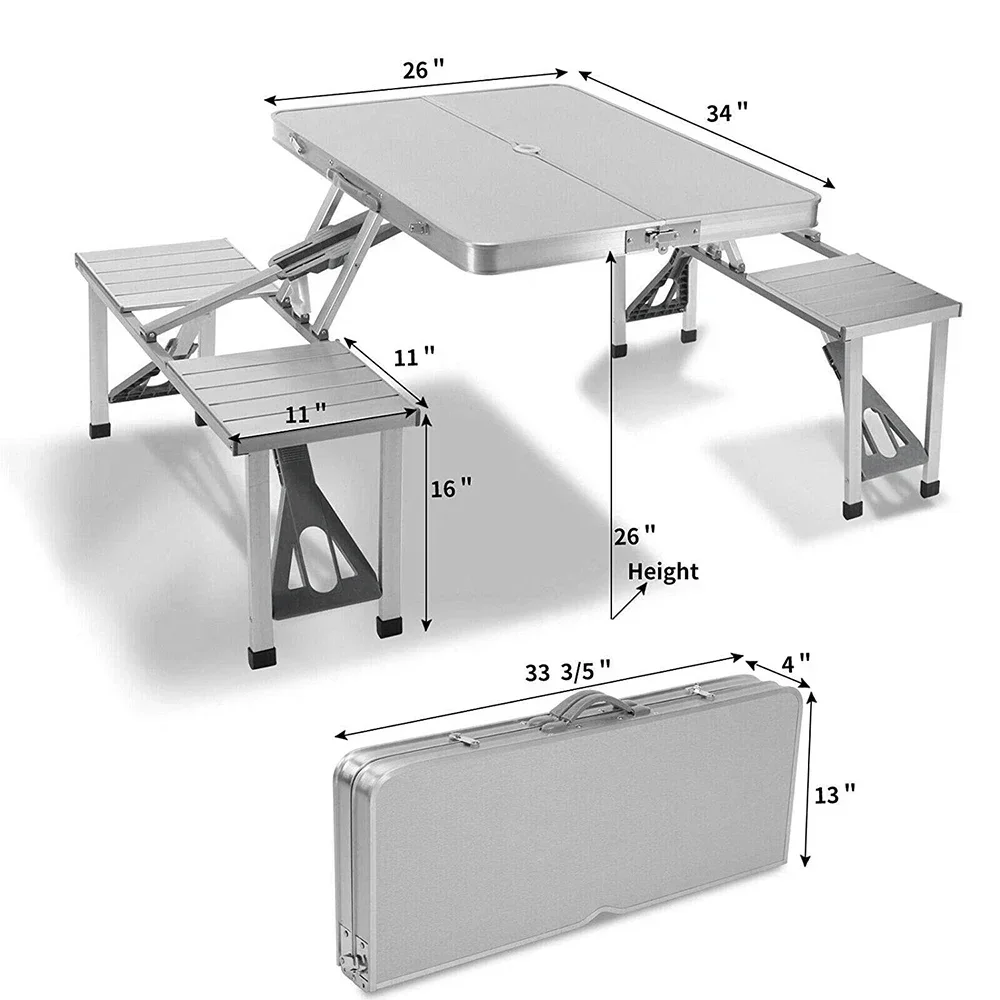 26 "

34 "

11 "

11 "

16 "

26 "
Height

33 3/5 "

4 "

13 "