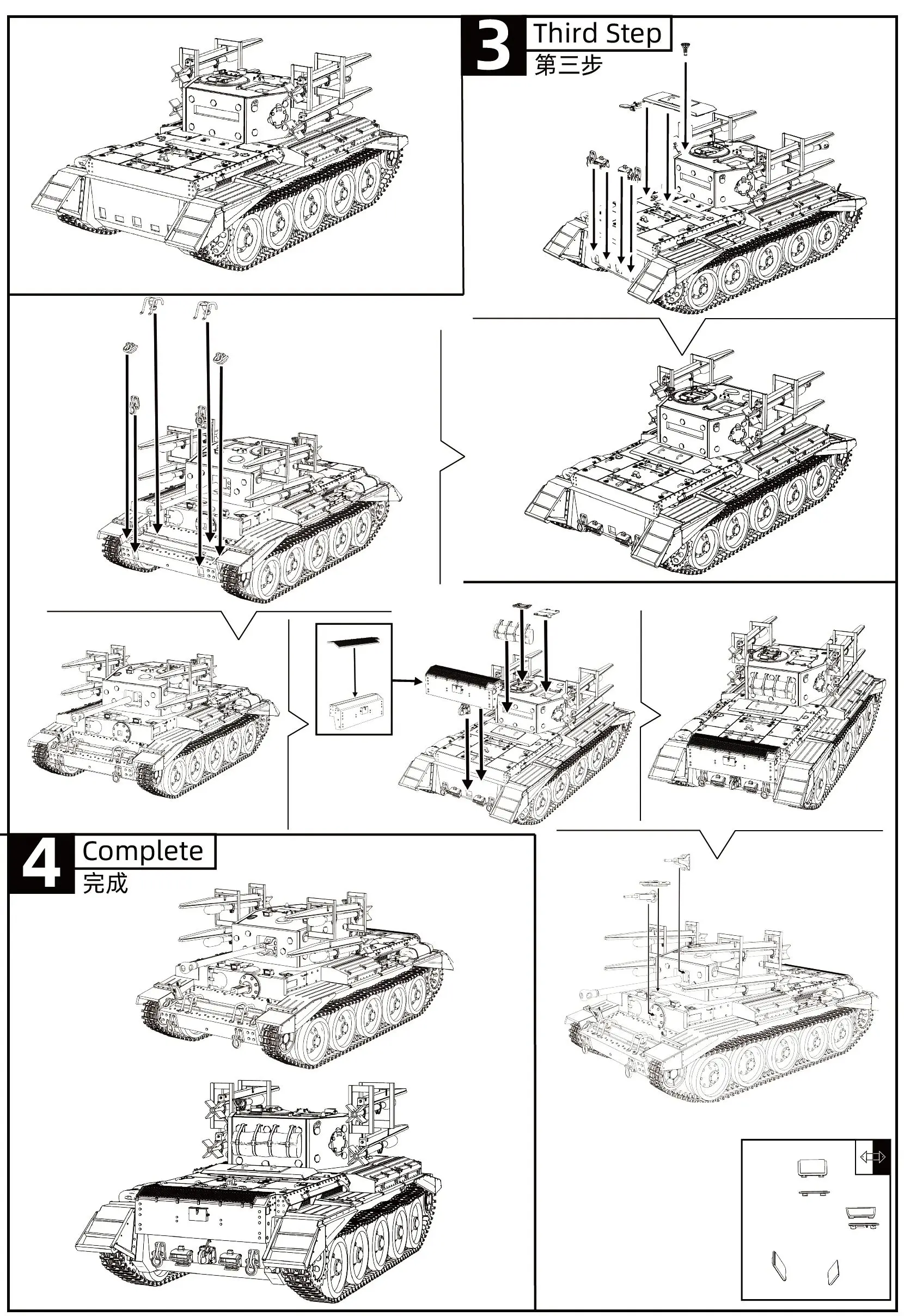 3 Third Step
第三步

4 Complete
完成