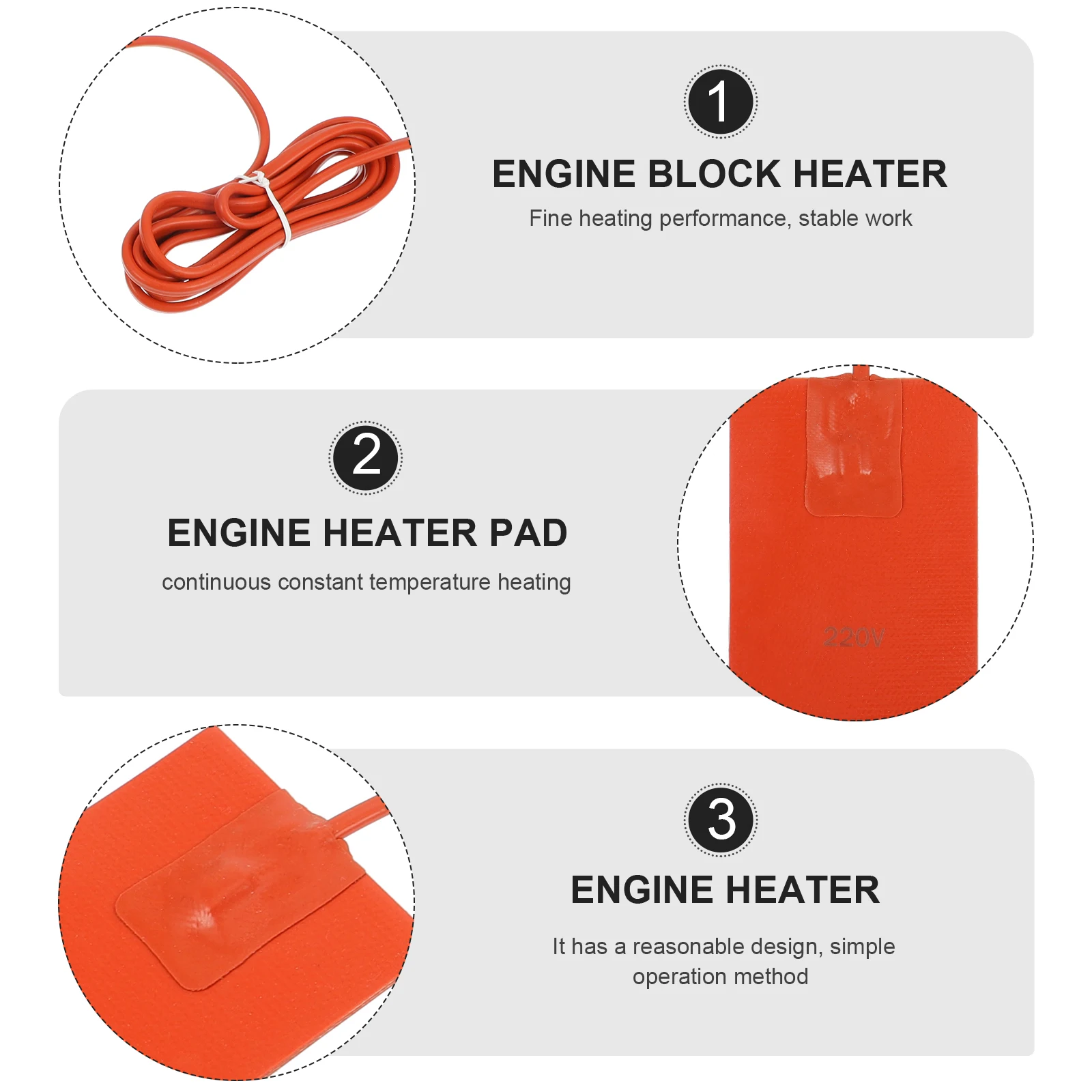 1

ENGINE BLOCK HEATER

Fine heating performance, stable work

2

ENGINE HEATER PAD

continuous constant temperature heating

220V

3

ENGINE HEATER

It has a reasonable design, simple operation method