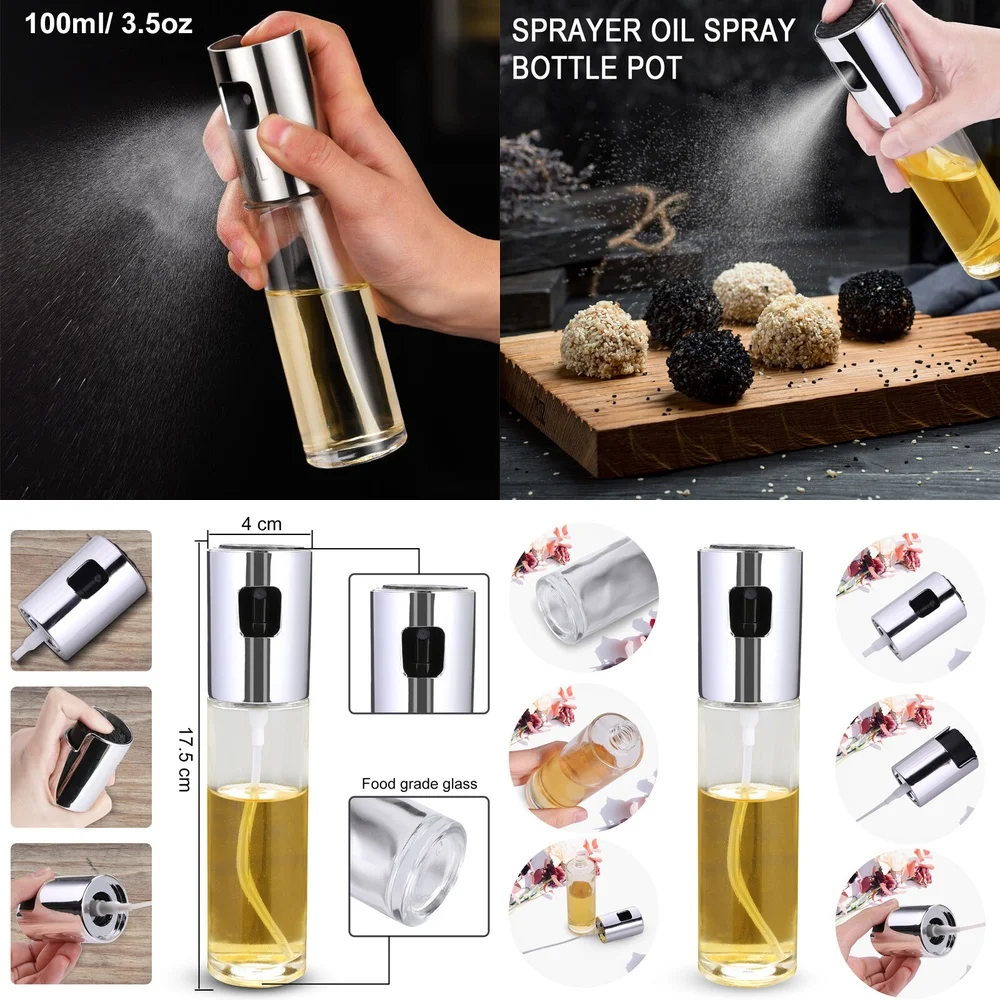 100ml/ 3.5oz

SPRAYER OIL SPRAY BOTTLE POT

4 cm

17.5 cm

Food grade glass