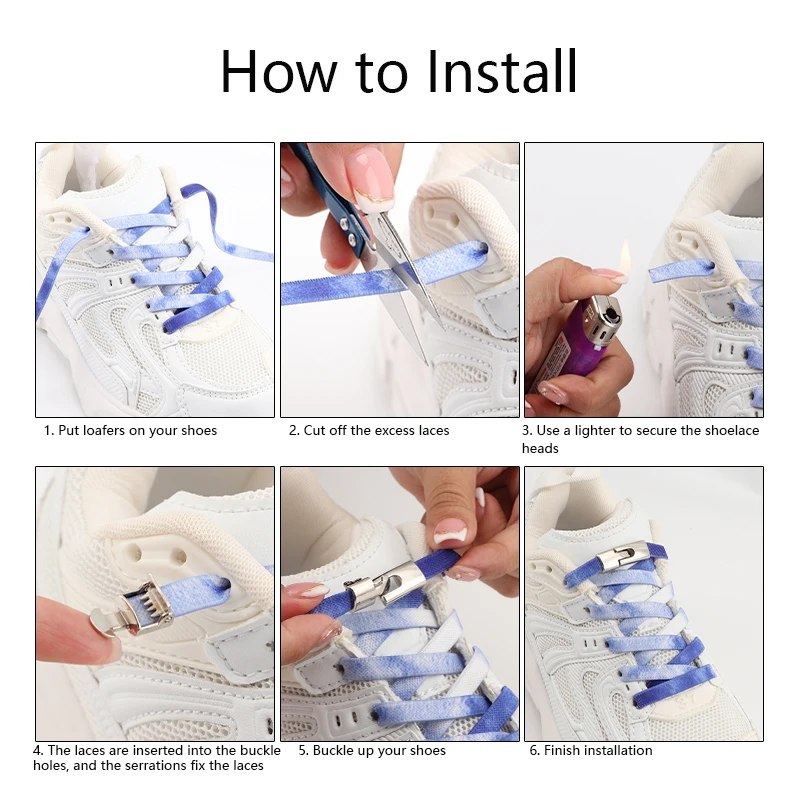 How to Install

1. Put loafers on your shoes

2. Cut off the excess laces

3. Use a lighter to secure the shoelace heads

4. The laces are inserted into the buckle holes, and the serrations fix the laces

5. Buckle up your shoes

6. Finish installation