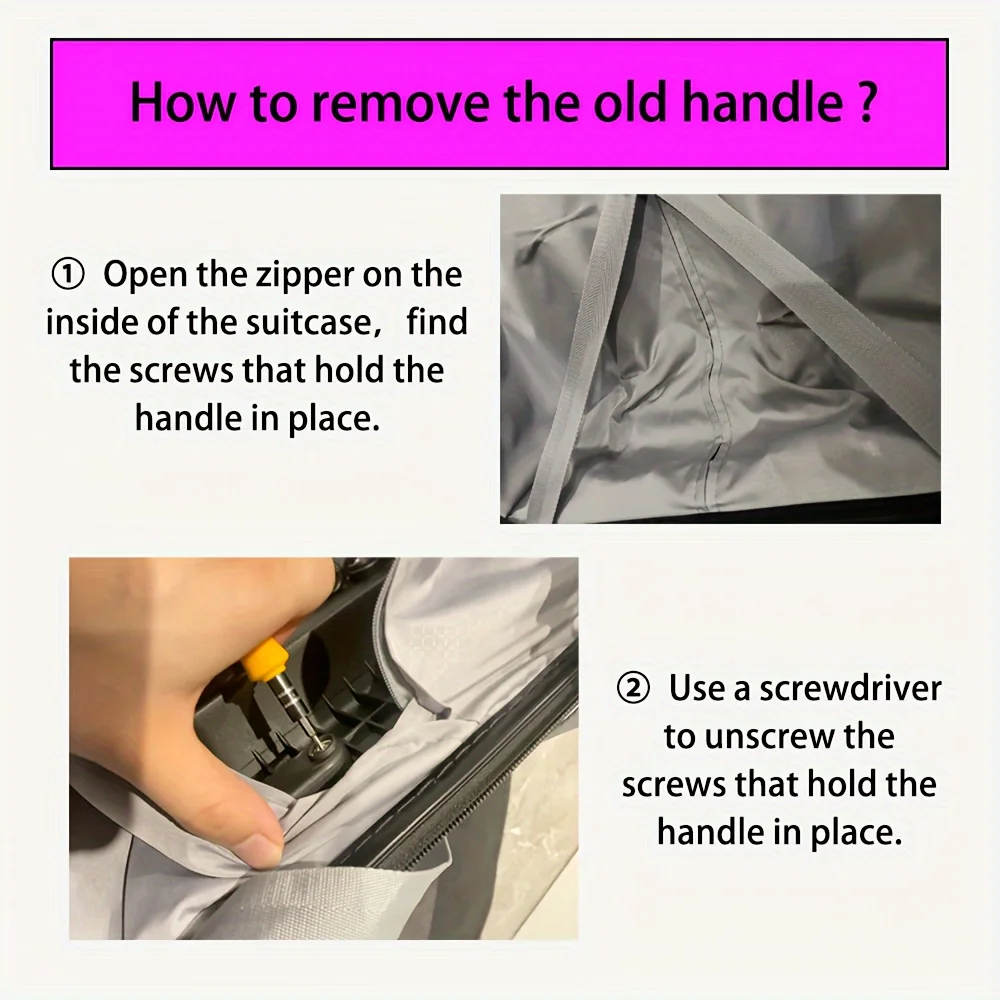 How to remove the old handle ?

① Open the zipper on the inside of the suitcase， find the screws that hold the handle in place.

② Use a screwdriver to unscrew the screws that hold the handle in place.