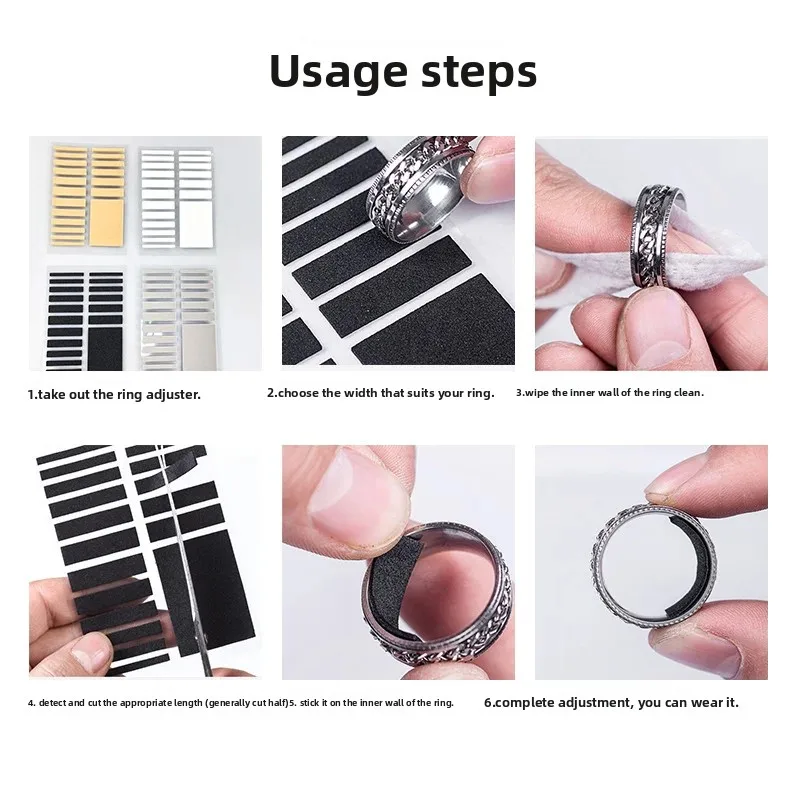 Usage steps

1.take out the ring adjuster.

2.choose the width that suits your ring.

3.wipe the inner wall of the ring clean.

4. detect and cut the appropriate length (generally cut half)

5. stick it on the inner wall of the ring.

6.complete adjustment, you can wear it.