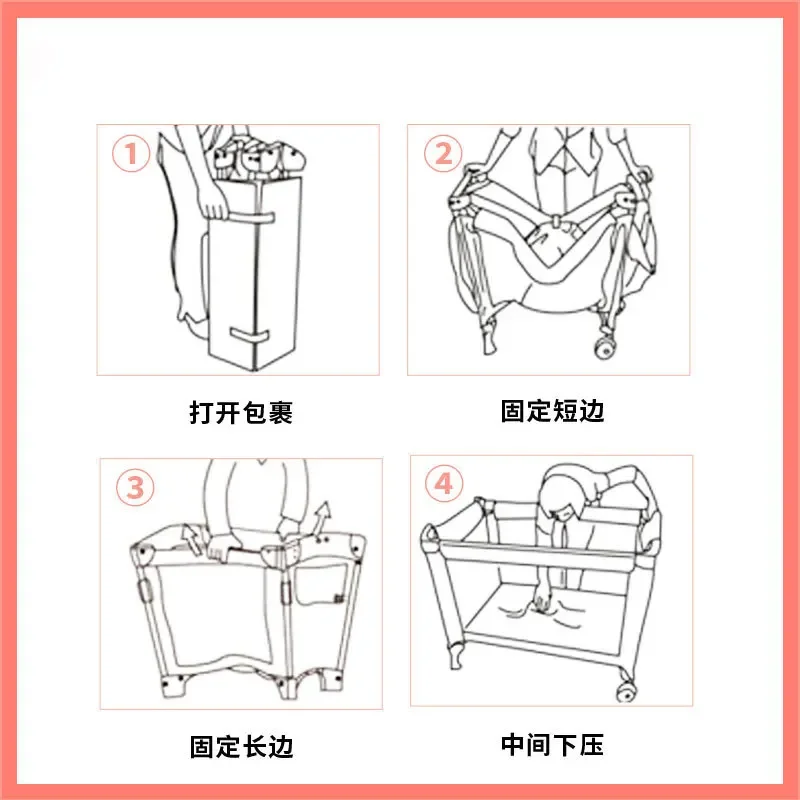 ①

打开包裹

②

固定短边

③

固定长边

④

中间下压