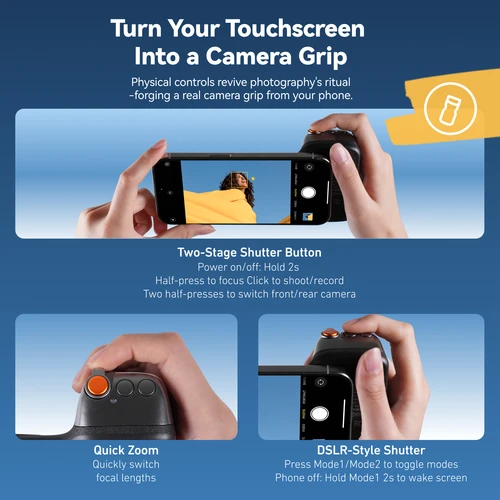 Turn Your Touchscreen Into a Camera Grip

Physical controls revive photography's ritual -forging a real camera grip from your phone.

Two-Stage Shutter Button
Power on/off: Hold 2s
Half-press to focus Click to shoot/record
Two half-presses to switch front/rear camera

Quick Zoom
Quickly switch focal lengths

DSLR-Style Shutter
Press Mode1/Mode2 to toggle modes
Phone off: Hold Mode1 2s to wake screen