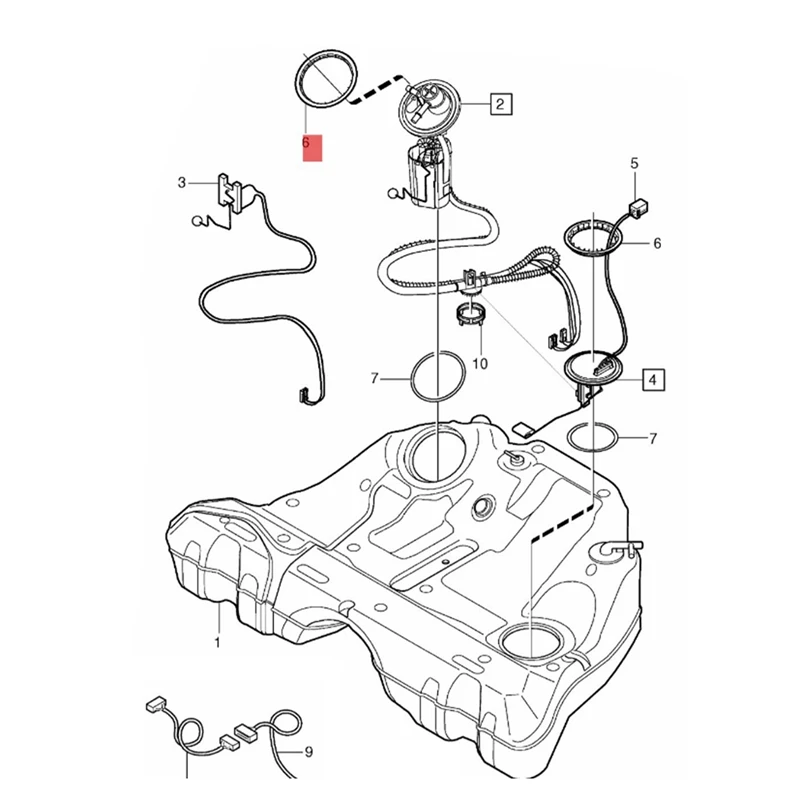 6
2
3
5
6
10
7
4
7
1
9