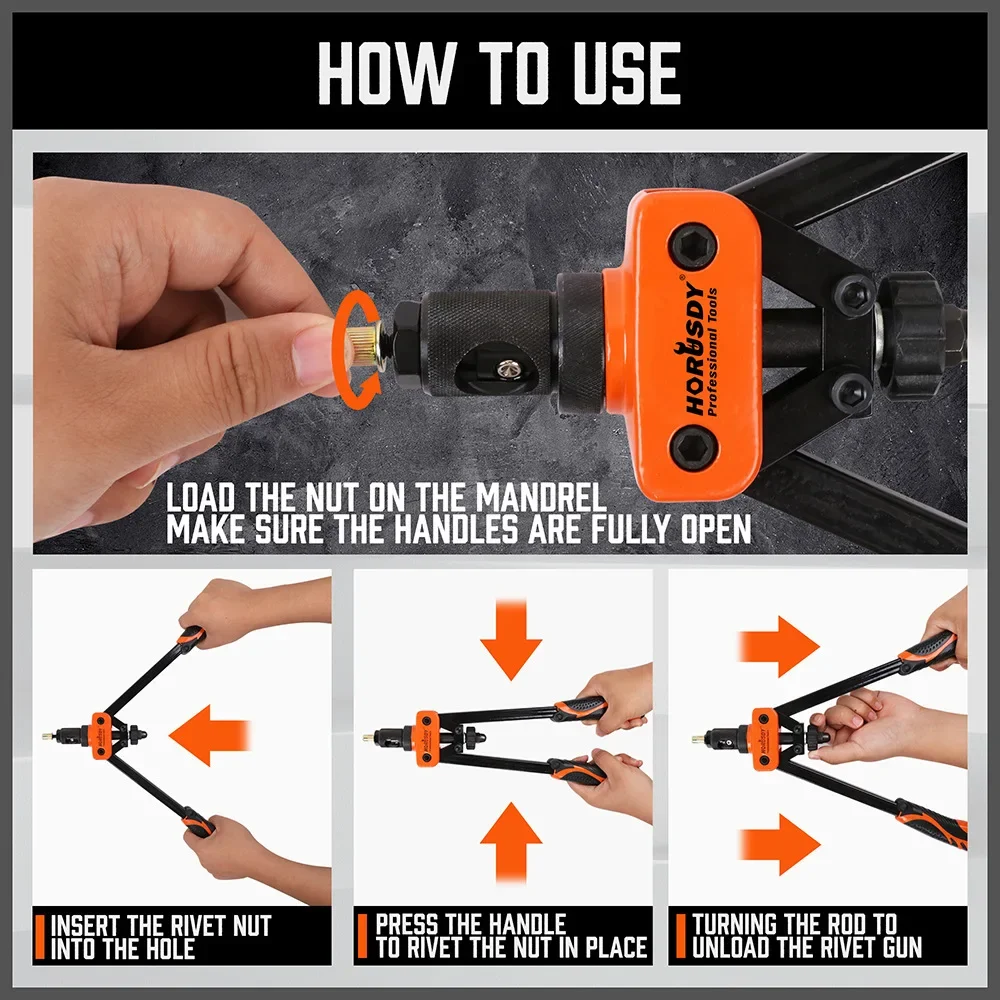 HOW TO USE

HORUSDY®
Professional Tools

LOAD THE NUT ON THE MANDREL
MAKE SURE THE HANDLES ARE FULLY OPEN

INSERT THE RIVET NUT INTO THE HOLE

PRESS THE HANDLE TO RIVET THE NUT IN PLACE

TURNING THE ROD TO UNLOAD THE RIVET GUN