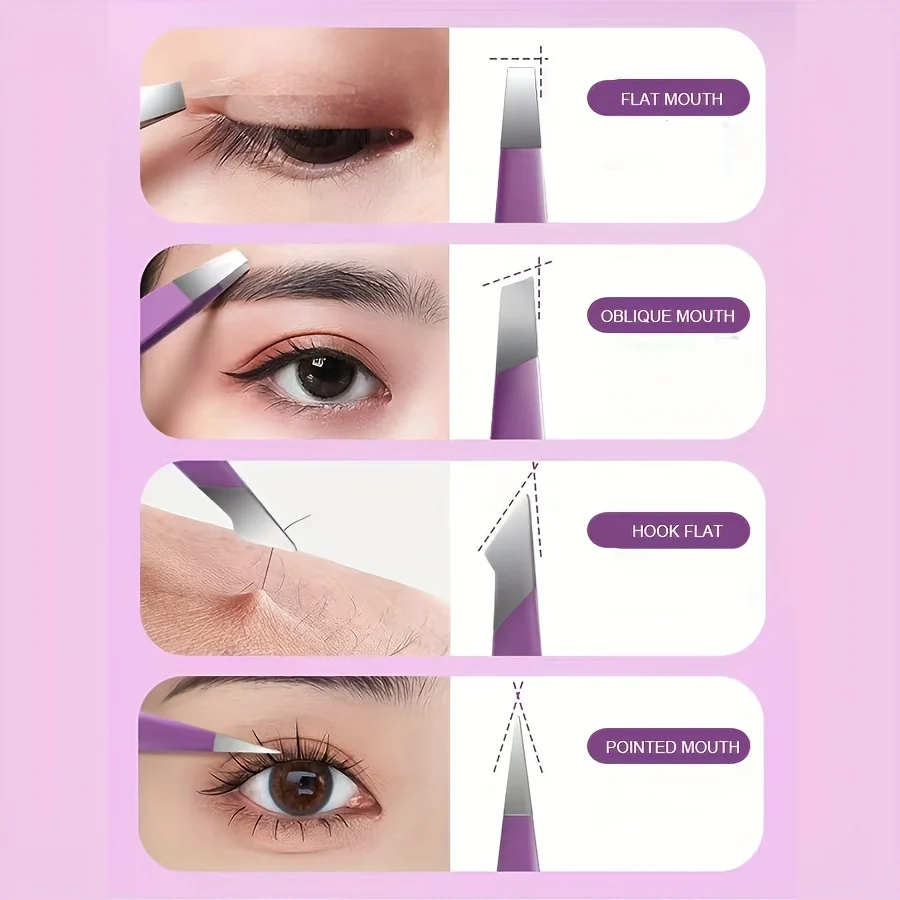 FLAT MOUTH

OBLIQUE MOUTH

HOOK FLAT

POINTED MOUTH