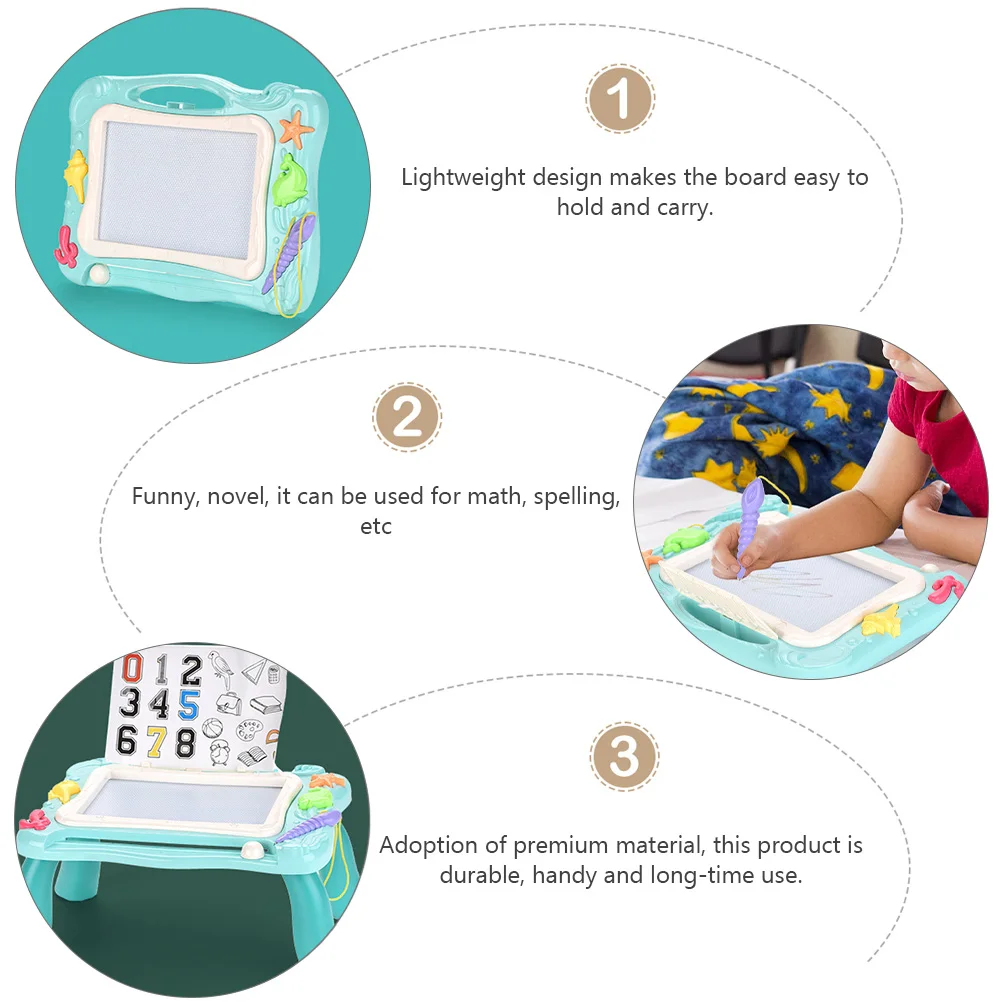 1

Lightweight design makes the board easy to hold and carry.

2

Funny, novel, it can be used for math, spelling, etc

0 1 2
3 4 5
6 7 8

3

Adoption of premium material, this product is durable, handy and long-time use.