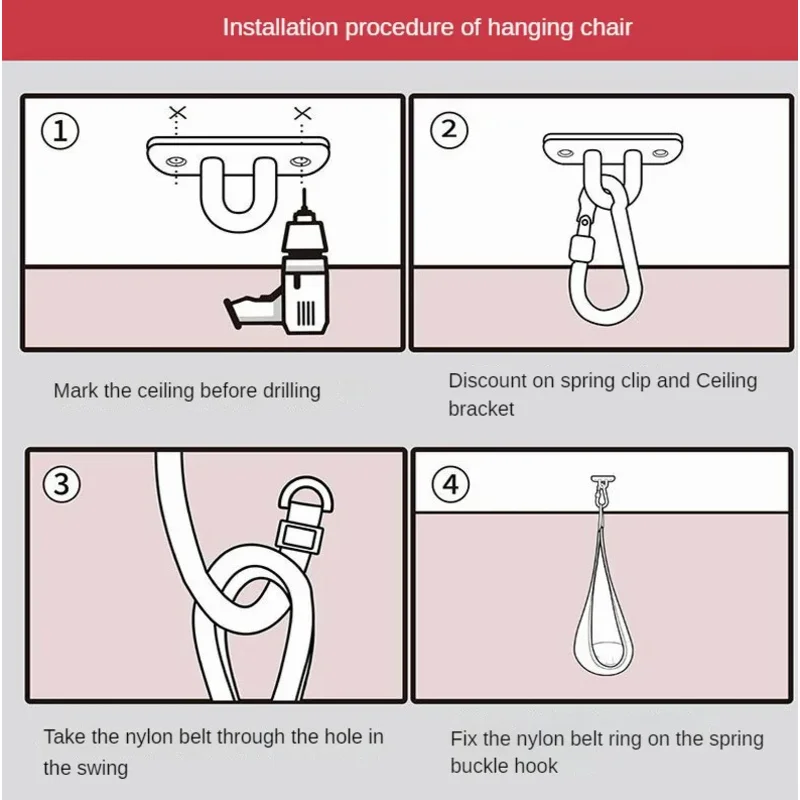 Installation procedure of hanging chair

①

Mark the ceiling before drilling

②

Discount on spring clip and Ceiling bracket

③

Take the nylon belt through the hole in the swing

④

Fix the nylon belt ring on the spring buckle hook