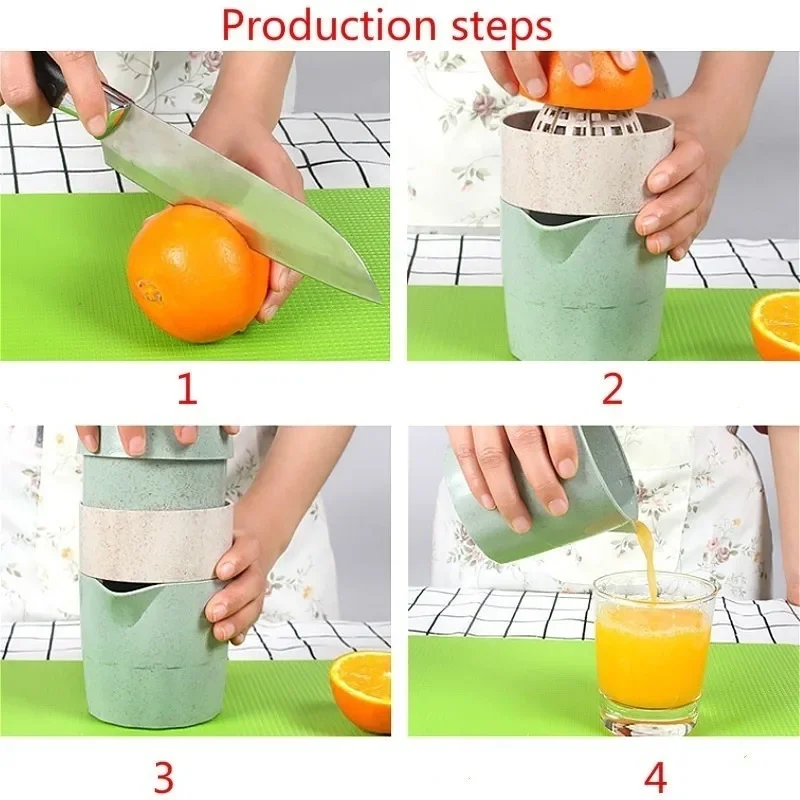 Production steps

1

2

3

4