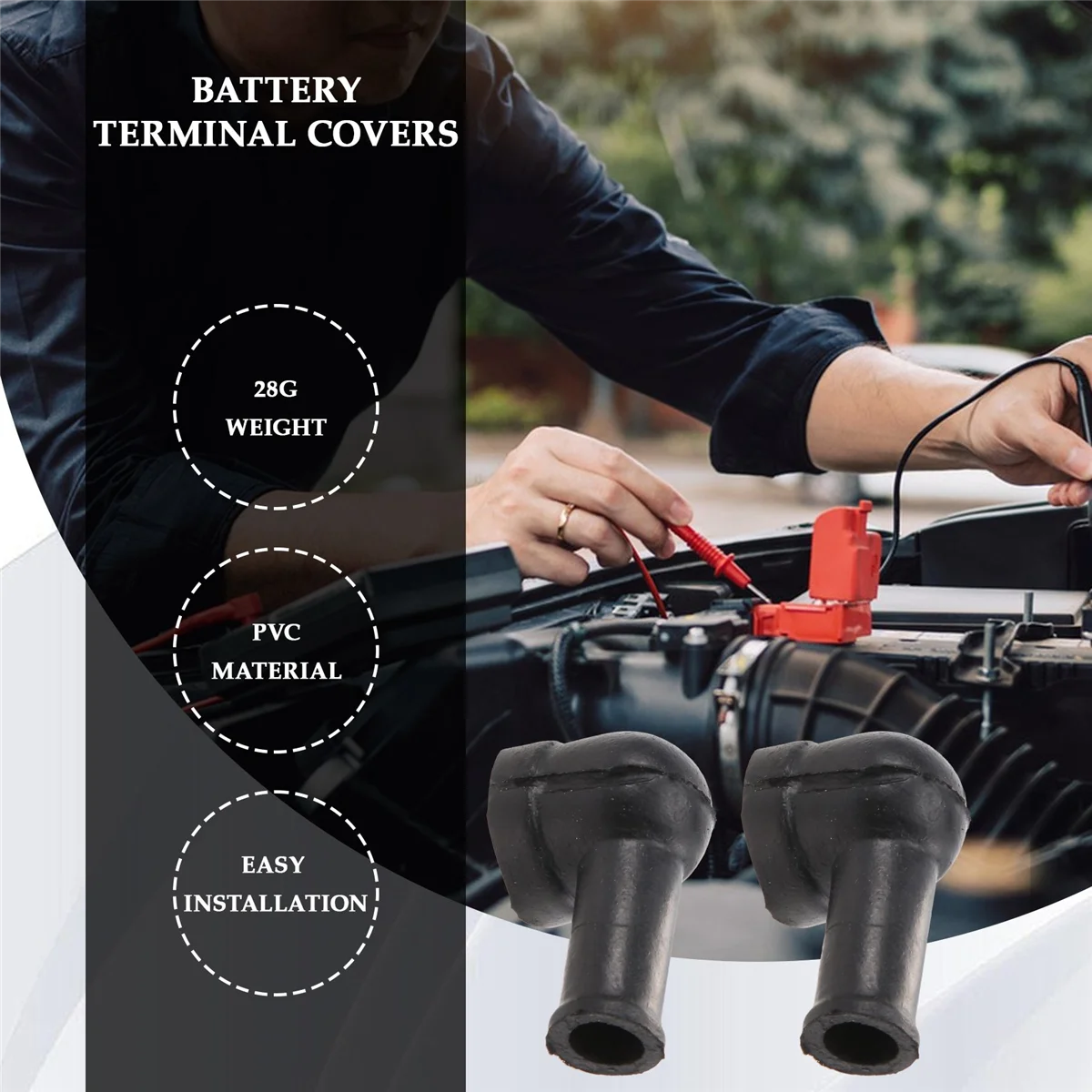 BATTERY TERMINAL COVERS

28G WEIGHT

PVC MATERIAL

EASY INSTALLATION