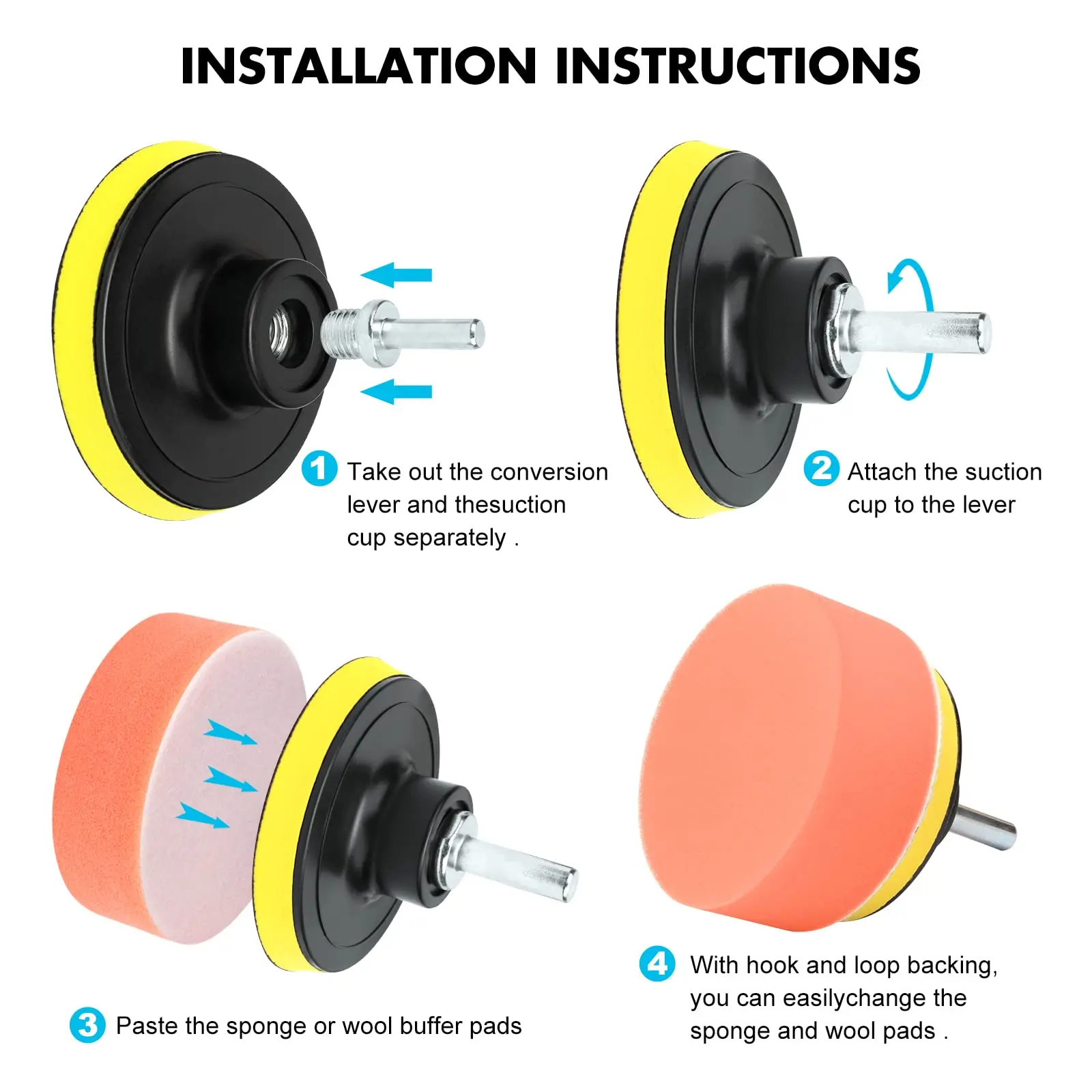 INSTALLATION INSTRUCTIONS

1 Take out the conversion lever and thesuction cup separately .

2 Attach the suction cup to the lever

3 Paste the sponge or wool buffer pads

4 With hook and loop backing, you can easilychange the sponge and wool pads .