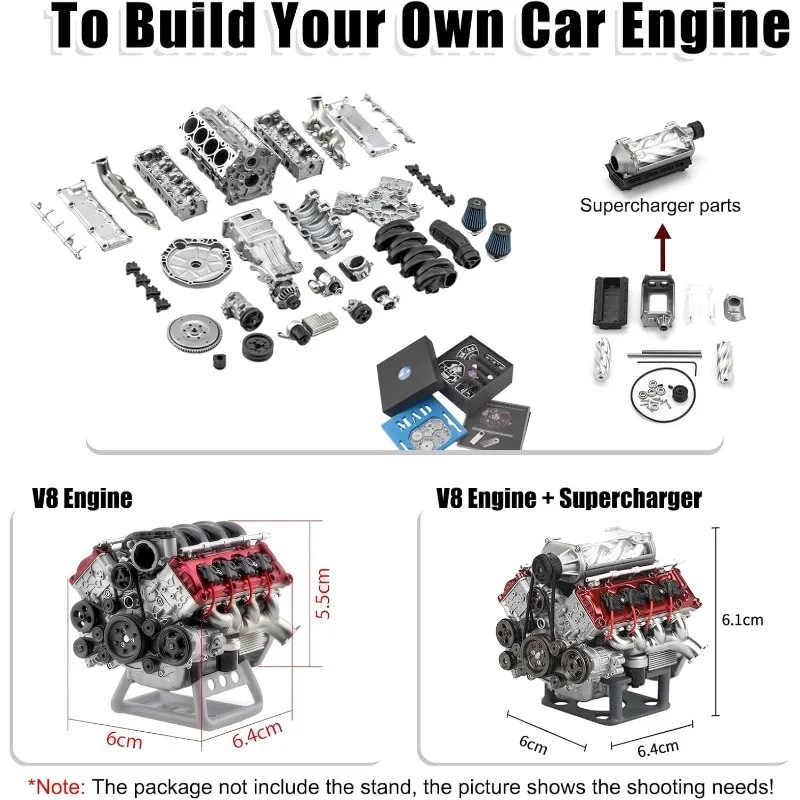 To Build Your Own Car Engine

Supercharger parts

MAD

V8 Engine

5.5cm

6cm

6.4cm

V8 Engine + Supercharger

6.1cm

6cm

6.4cm

*Note: The package not include the stand, the picture shows the shooting needs!