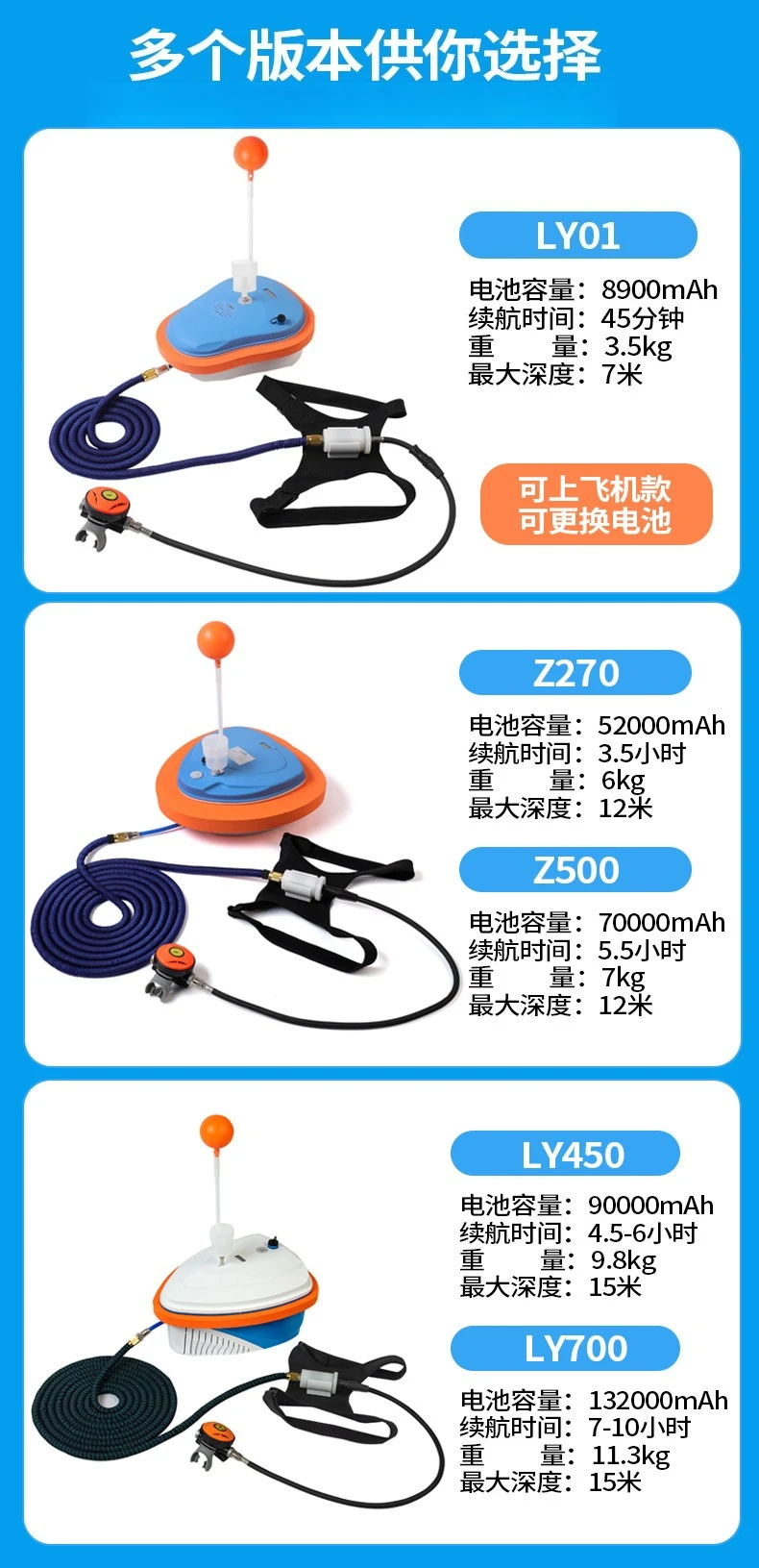 多个版本供你选择

LY01

电池容量：8900mAh
续航时间：45分钟
重　　量：3.5kg
最大深度：7米

可上飞机款
可更换电池

Z270

电池容量：52000mAh
续航时间：3.5小时
重　　量：6kg
最大深度：12米

Z500

电池容量：70000mAh
续航时间：5.5小时
重　　量：7kg
最大深度：12米

LY450

电池容量：90000mAh
续航时间：4.5-6小时
重　　量：9.8kg
最大深度：15米

LY700

电池容量：132000mAh
续航时间：7-10小时
重　　量：11.3kg
最大深度：15米