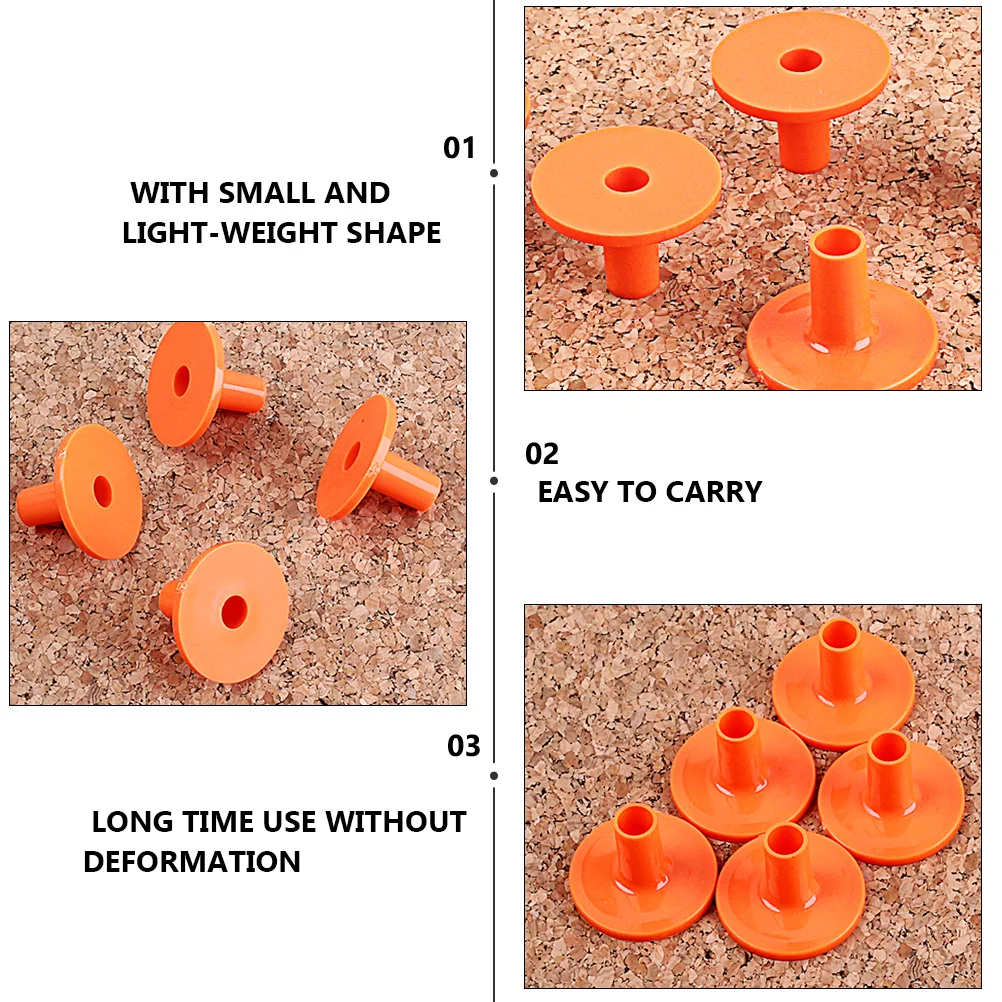 01

WITH SMALL AND LIGHT-WEIGHT SHAPE

02

EASY TO CARRY

03

LONG TIME USE WITHOUT DEFORMATION