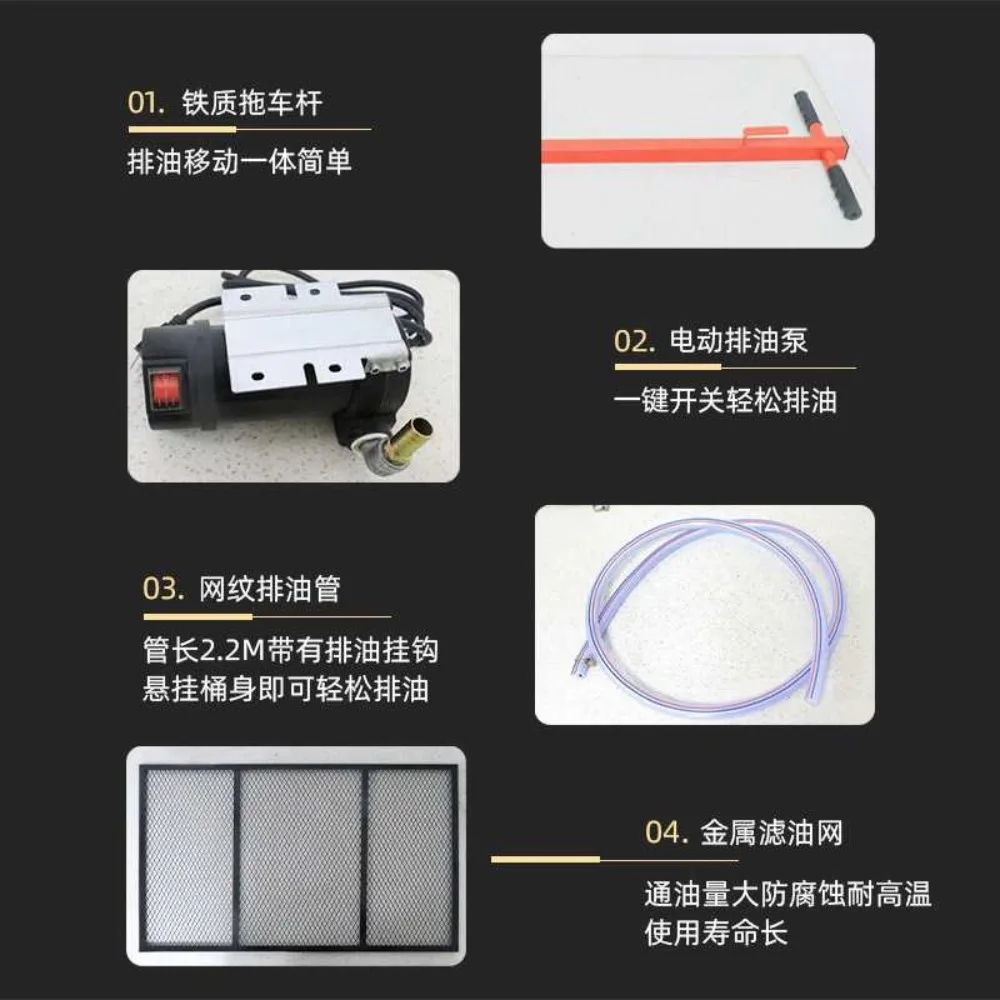 01. 铁质拖车杆
排油移动一体简单

02. 电动排油泵
一键开关轻松排油

03. 网纹排油管
管长2.2M带有排油挂钩
悬挂桶身即可轻松排油

04. 金属滤油网
通油量大防腐蚀耐高温
使用寿命长