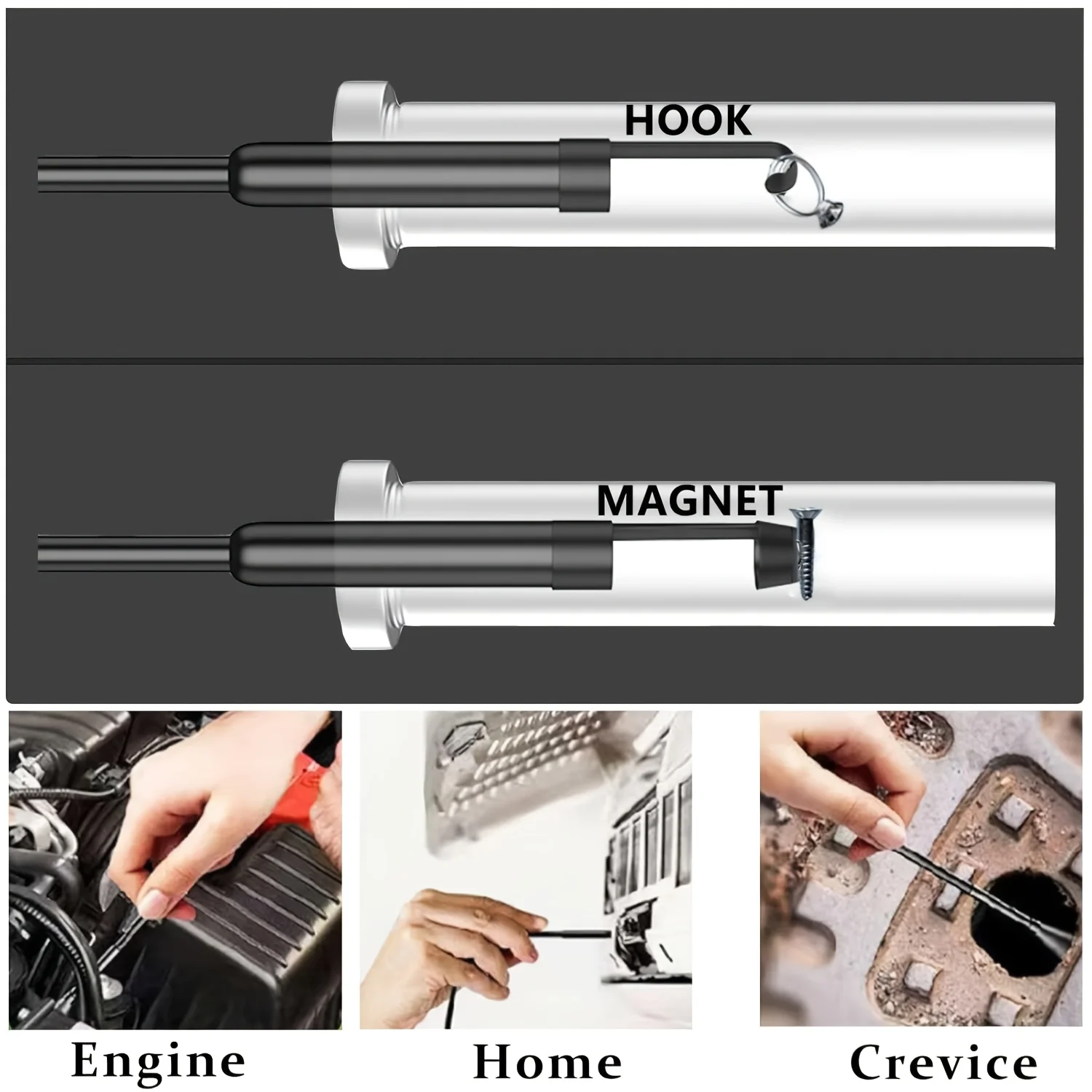 HOOK

MAGNET

Engine

Home

Crevice