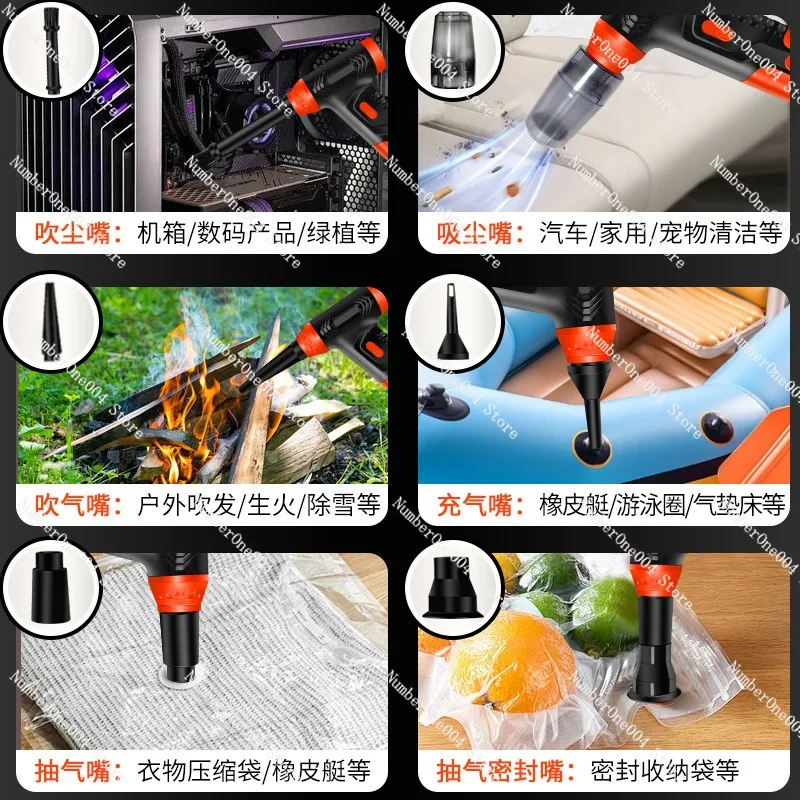 吹尘嘴：机箱/数码产品/绿植等

吸尘嘴：汽车/家用/宠物清洁等

吹气嘴：户外吹发/生火/除雪等

充气嘴：橡皮艇/游泳圈/气垫床等

抽气嘴：衣物压缩袋/橡皮艇等

抽气密封嘴：密封收纳袋等

NumberOne004 Store