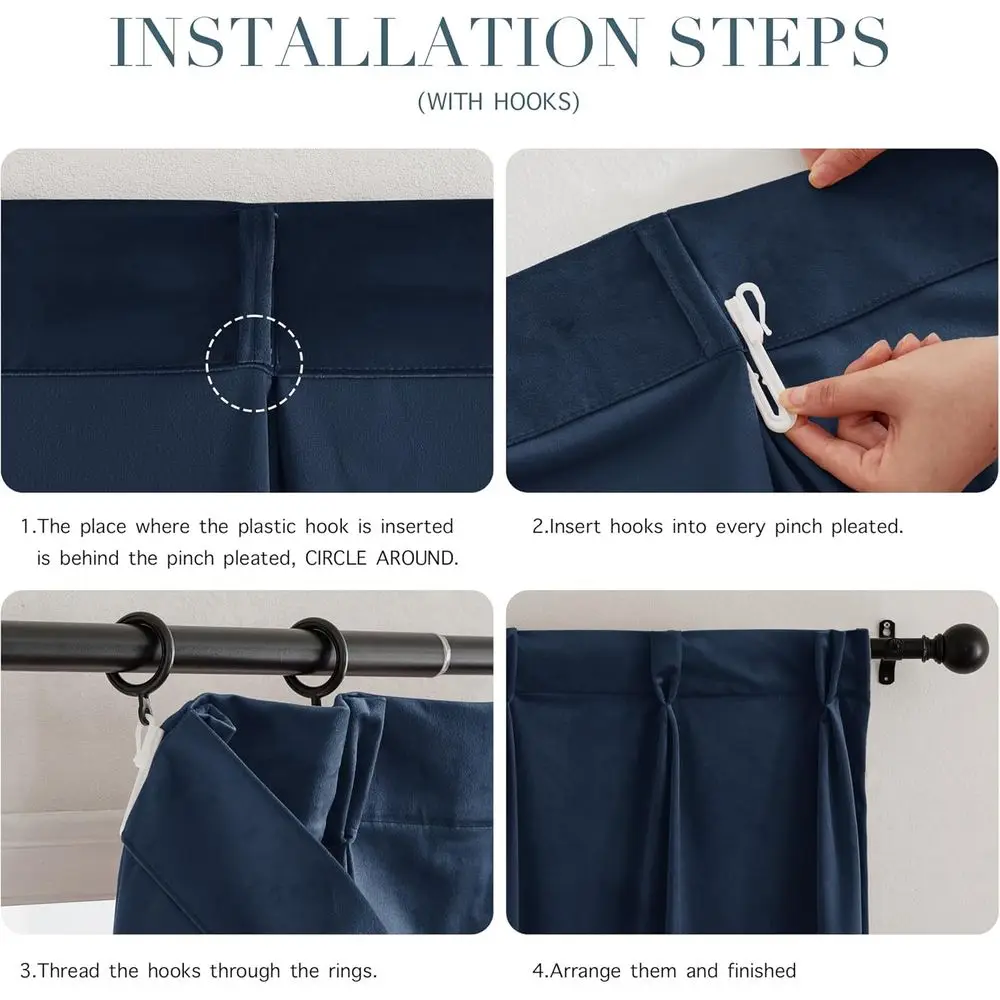 INSTALLATION STEPS

(WITH HOOKS)

1.The place where the plastic hook is inserted is behind the pinch pleated, CIRCLE AROUND.

2.Insert hooks into every pinch pleated.

3.Thread the hooks through the rings.

4.Arrange them and finished