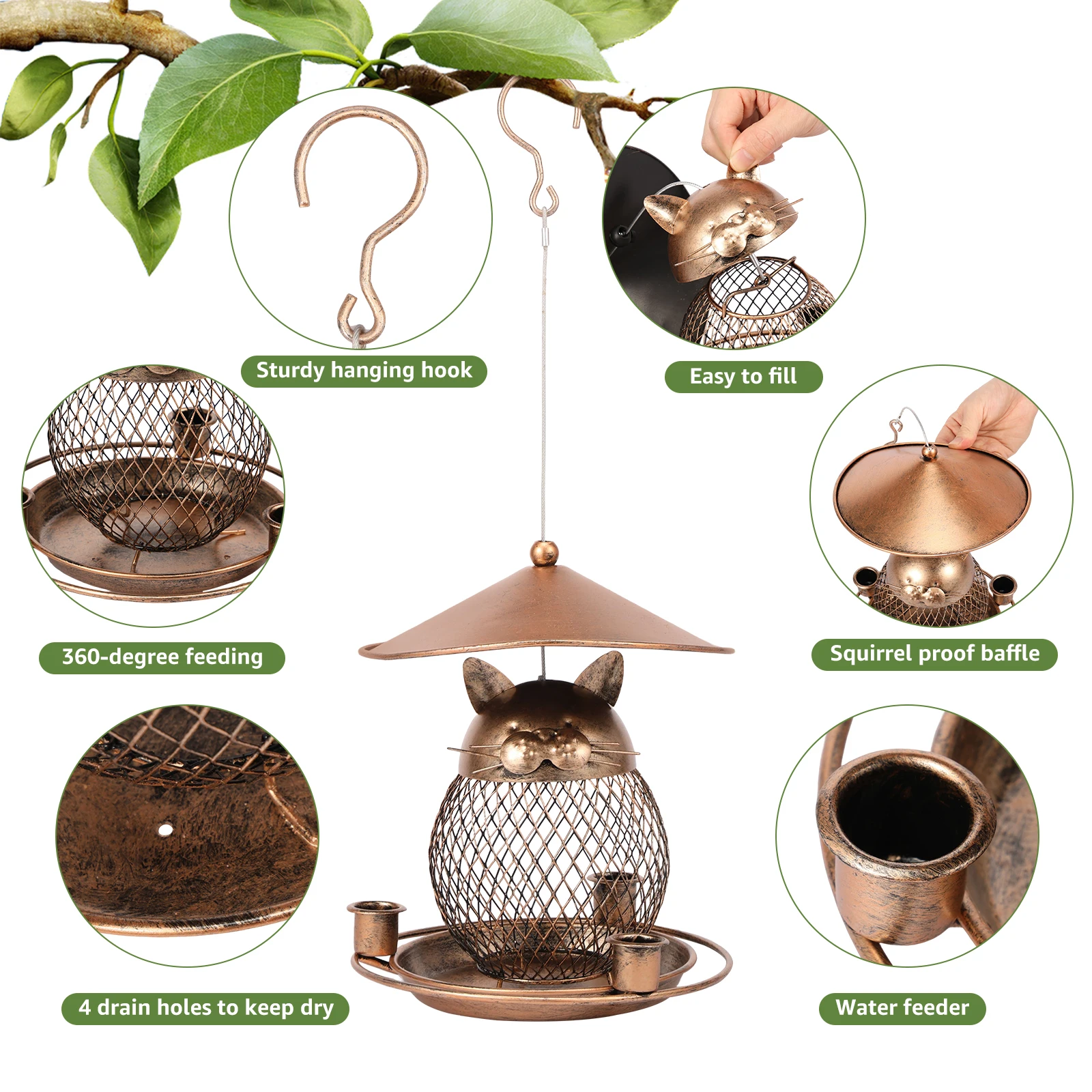 Sturdy hanging hook

Easy to fill

360-degree feeding

Squirrel proof baffle

4 drain holes to keep dry

Water feeder