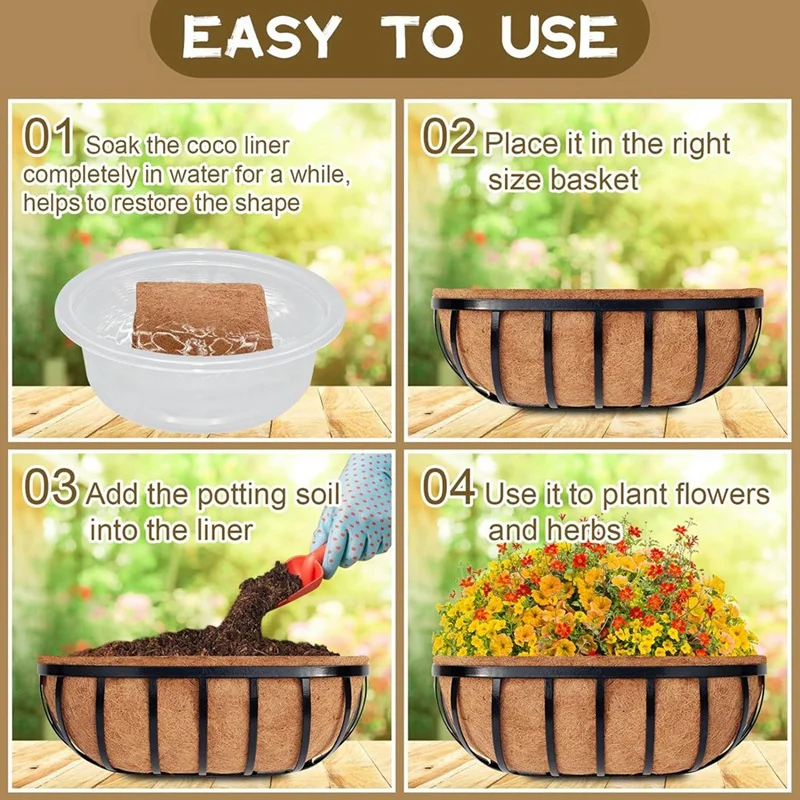 EASY TO USE

01 Soak the coco liner completely in water for a while, helps to restore the shape

02 Place it in the right size basket

03 Add the potting soil into the liner

04 Use it to plant flowers and herbs