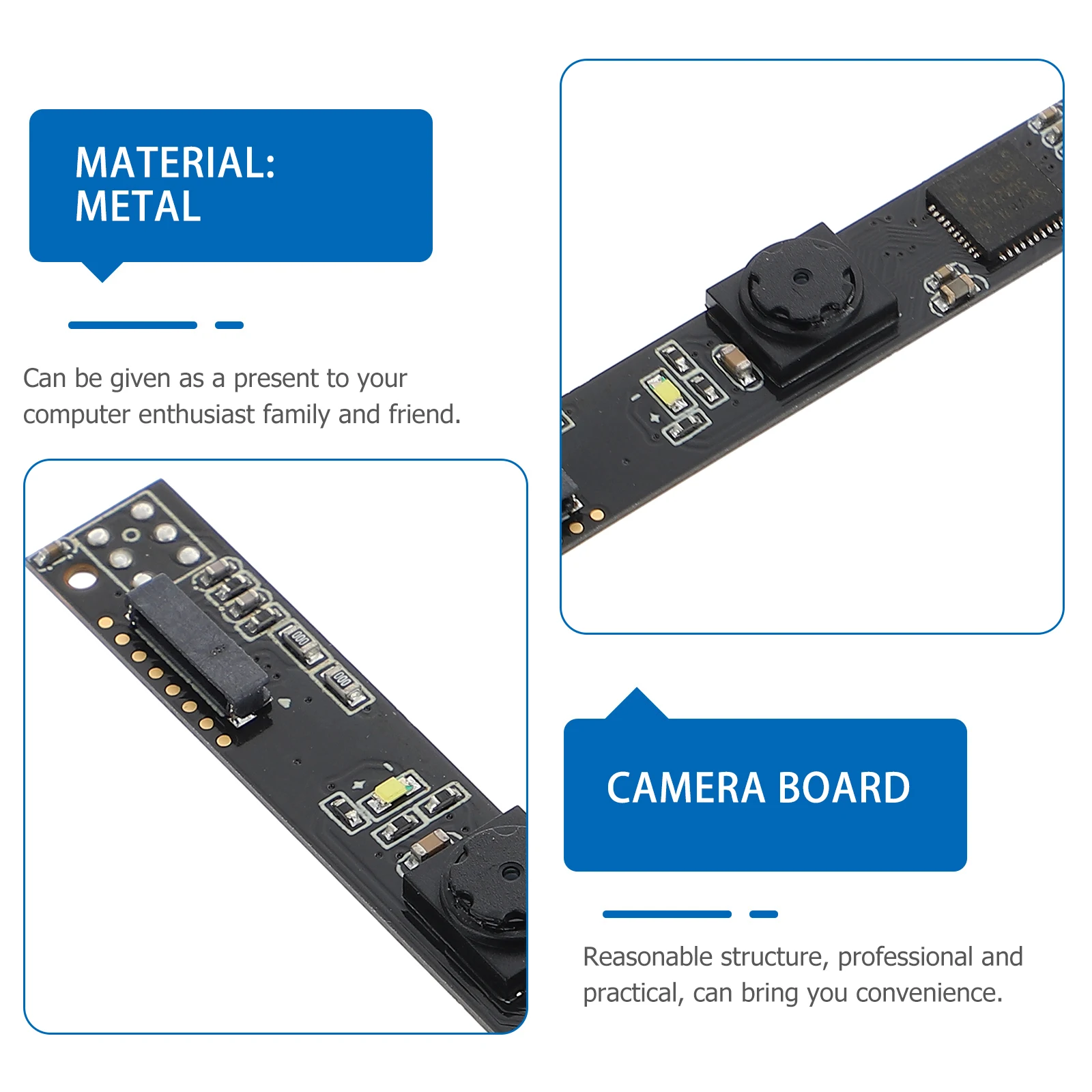 MATERIAL:
METAL

Can be given as a present to your computer enthusiast family and friend.

000

000

CAMERA BOARD

Reasonable structure, professional and practical, can bring you convenience.