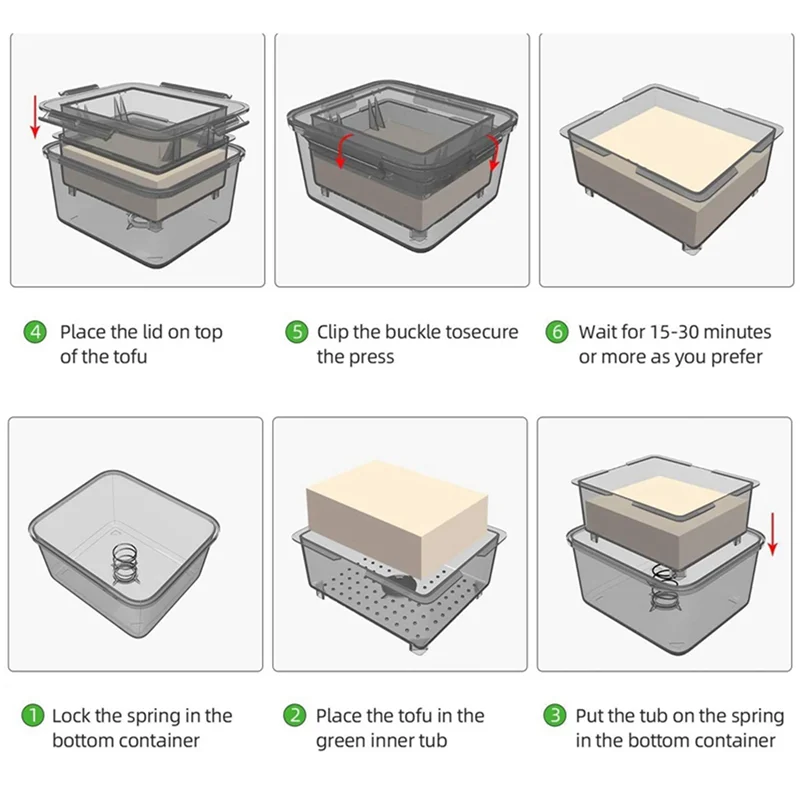 ④ Place the lid on top of the tofu

⑤ Clip the buckle tosecure the press

⑥ Wait for 15-30 minutes or more as you prefer

① Lock the spring in the bottom container

② Place the tofu in the green inner tub

③ Put the tub on the spring in the bottom container