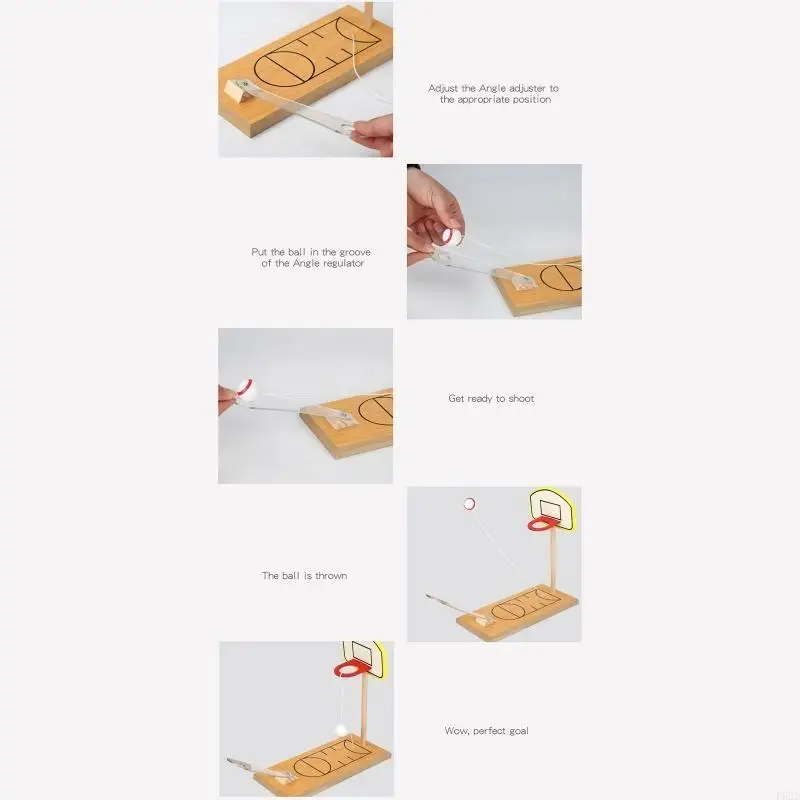 Adjust the Angle adjuster to the appropriate position

Put the ball in the groove of the Angle regulator

Get ready to shoot

The ball is thrown

Wow, perfect goal