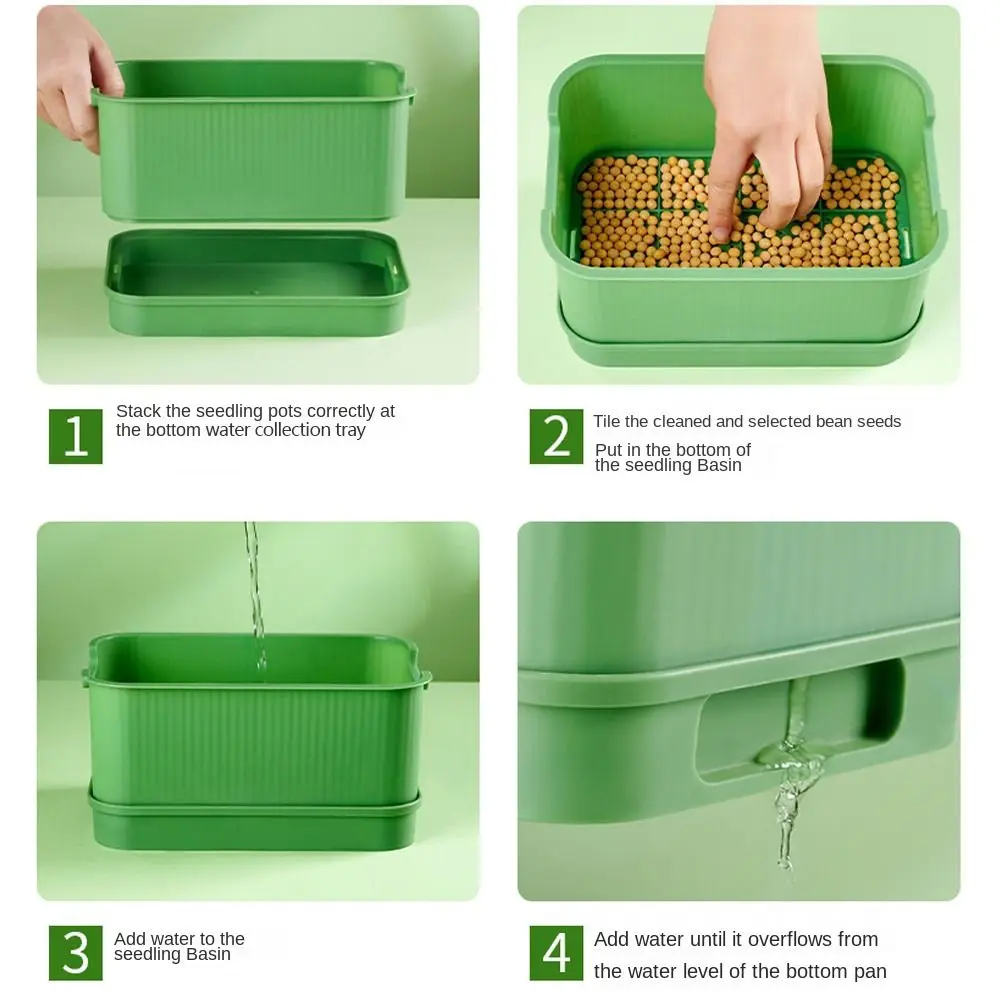 1 Stack the seedling pots correctly at the bottom water collection tray

2 Tile the cleaned and selected bean seeds

Put in the bottom of the seedling Basin

3 Add water to the seedling Basin

4 Add water until it overflows from the water level of the bottom pan