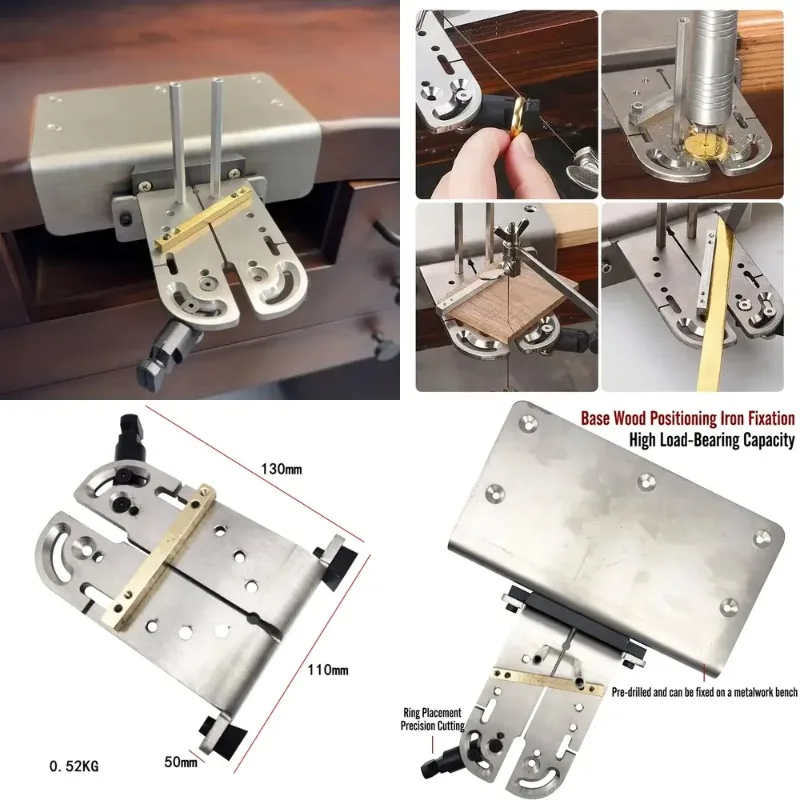 130mm

110mm

50mm

0. 52KG

Base Wood Positioning Iron Fixation
High Load-Bearing Capacity

Pre-drilled and can be fixed on a metalwork bench

Ring Placement
Precision Cutting