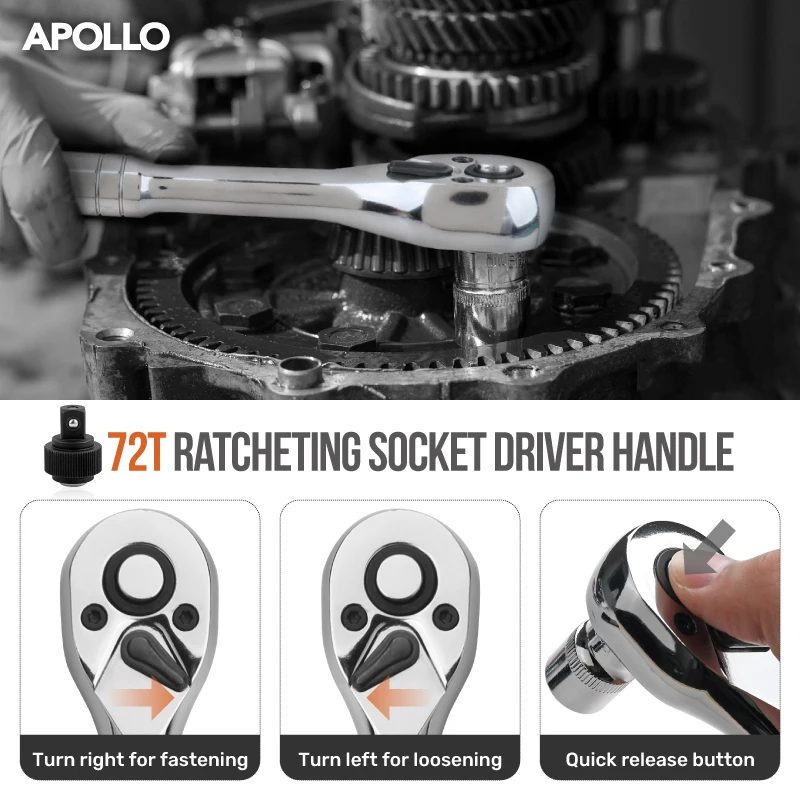 APOLLO

72T RATCHETING SOCKET DRIVER HANDLE

Turn right for fastening

Turn left for loosening

Quick release button