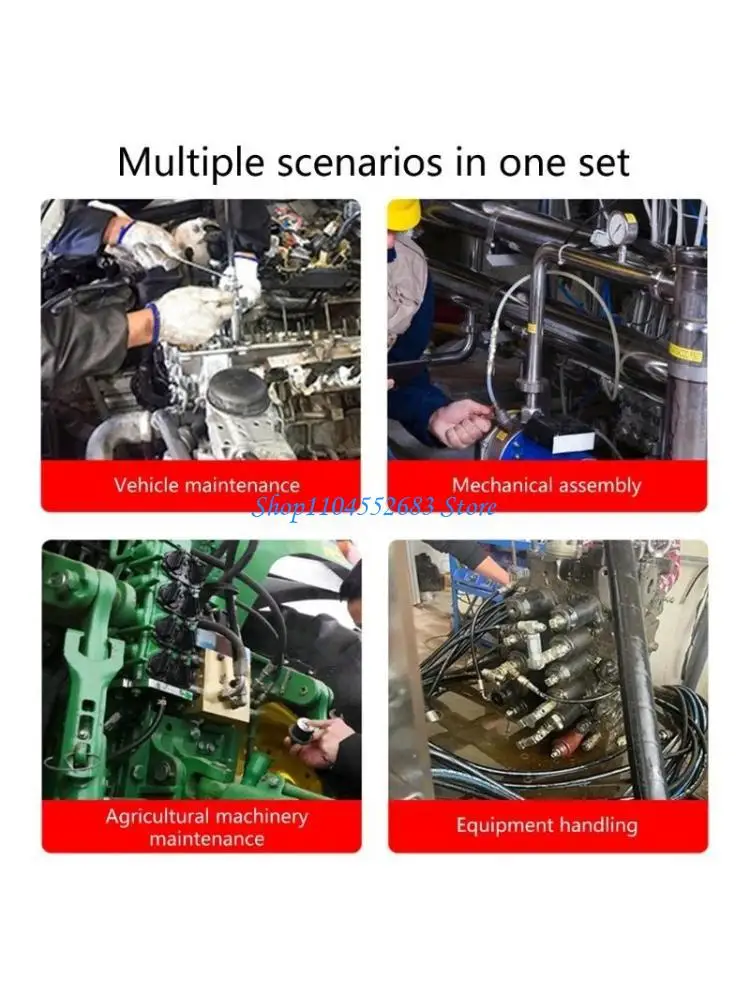 Multiple scenarios in one set

Vehicle maintenance

Mechanical assembly

Shop1104552683 Store

Agricultural machinery maintenance

Equipment handling