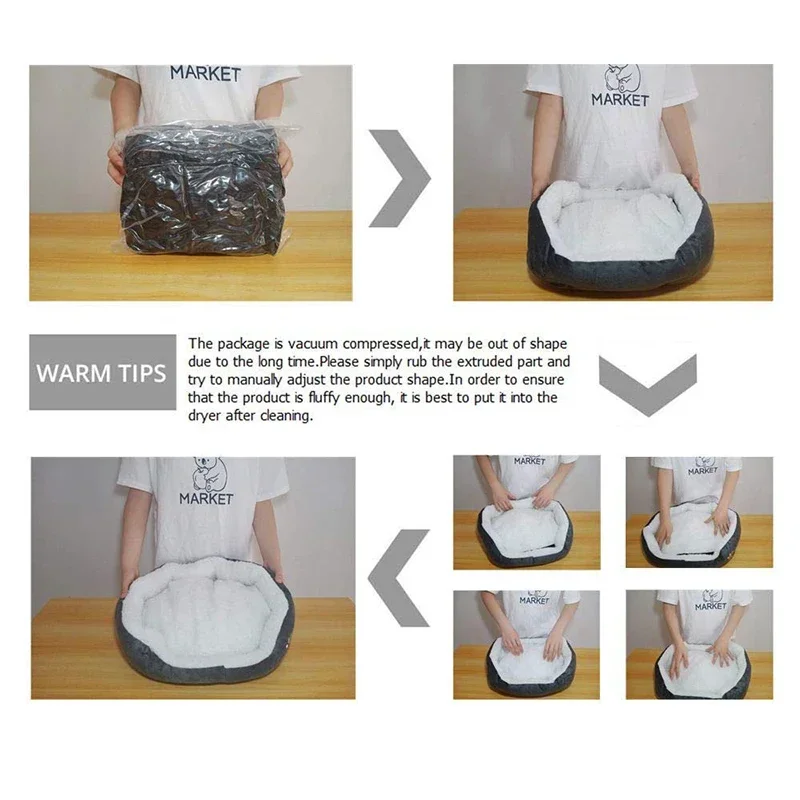 MARKET

MARKET

WARM TIPS

The package is vacuum compressed,it may be out of shape due to the long time.Please simply rub the extruded part and try to manually adjust the product shape.In order to ensure that the product is fluffy enough, it is best to put it into the dryer after cleaning.

MARKET

MARKET

MARKET

MARKET

MARKET