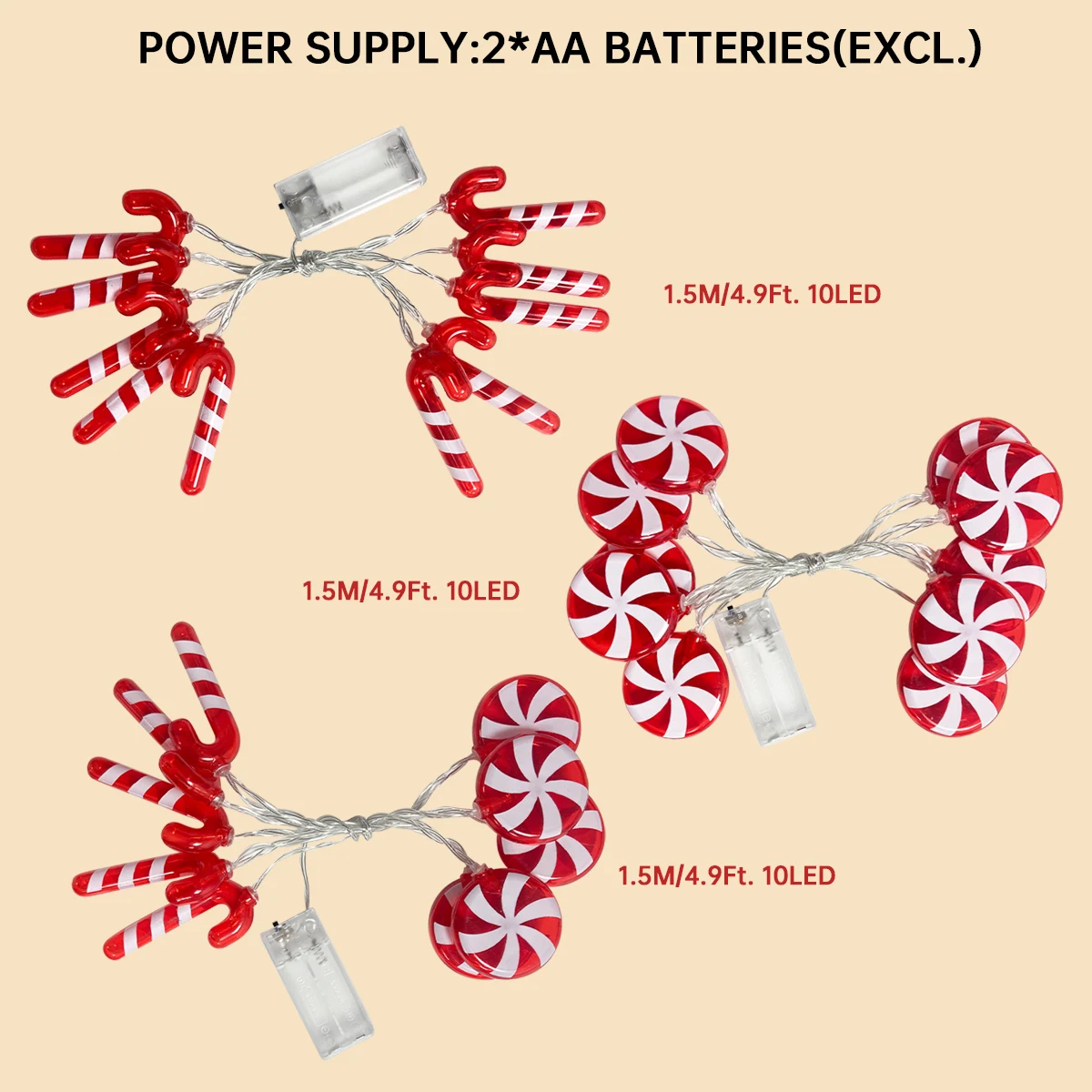 POWER SUPPLY:2*AA BATTERIES(EXCL.)

1.5M/4.9Ft. 10LED

1.5M/4.9Ft. 10LED

1.5M/4.9Ft. 10LED