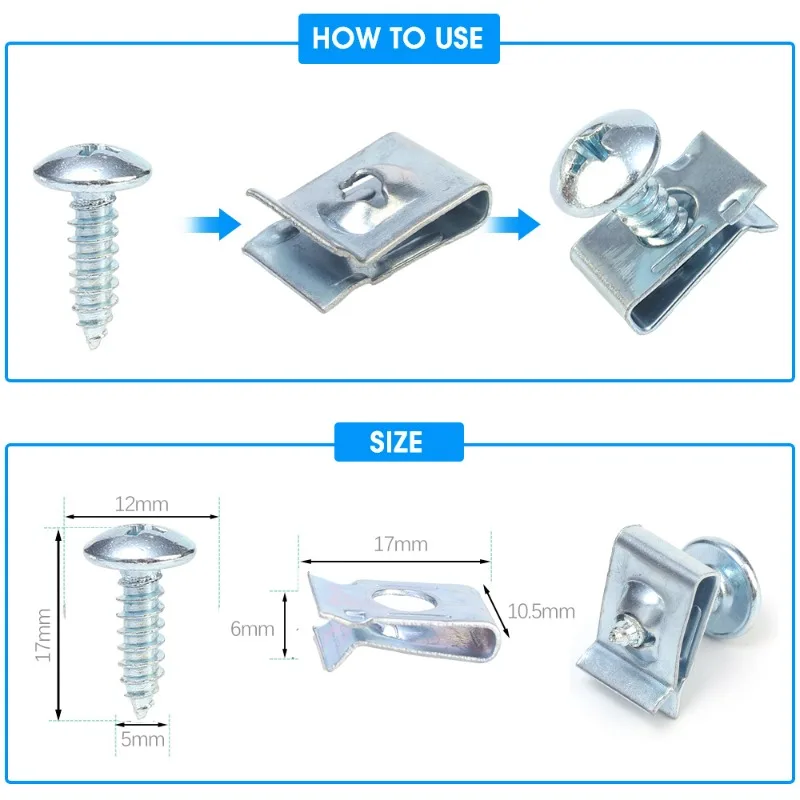 HOW TO USE

SIZE

12mm

17mm

5mm

17mm

6mm

10.5mm