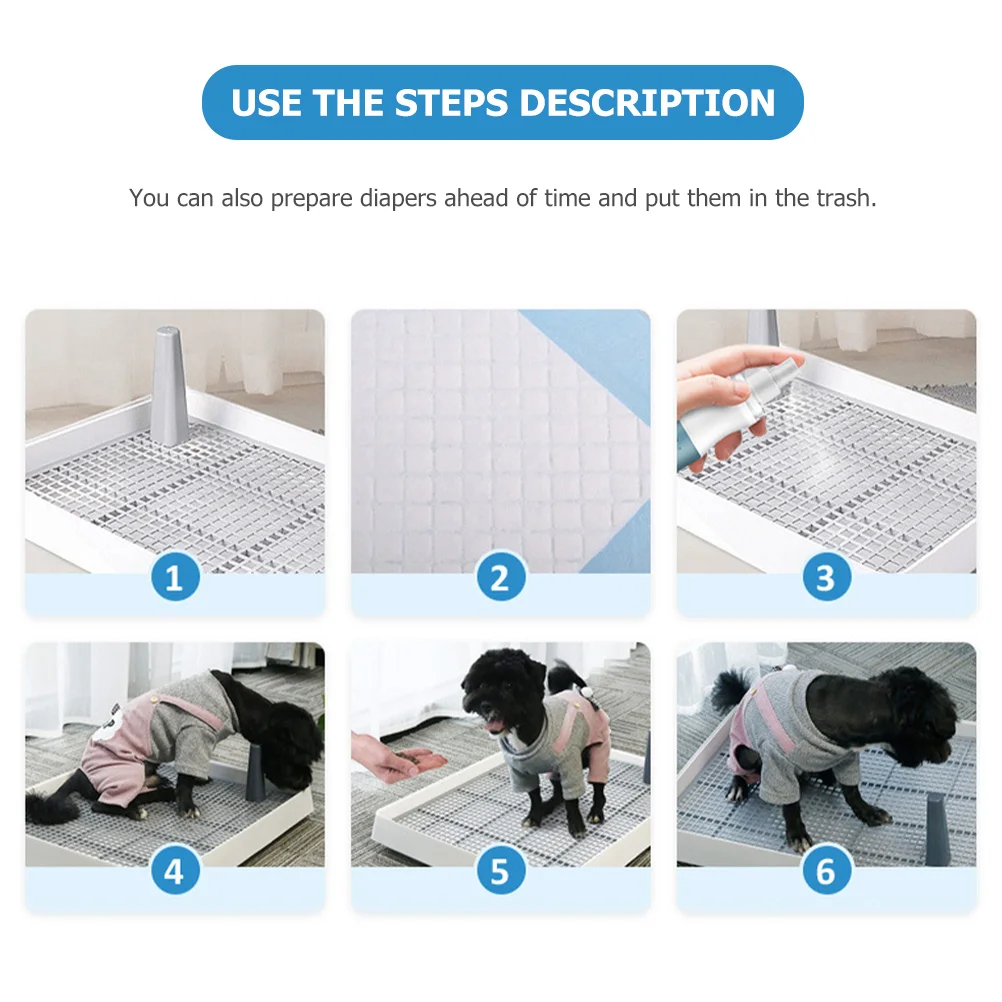 USE THE STEPS DESCRIPTION

You can also prepare diapers ahead of time and put them in the trash.

1

2

3

4

5

6