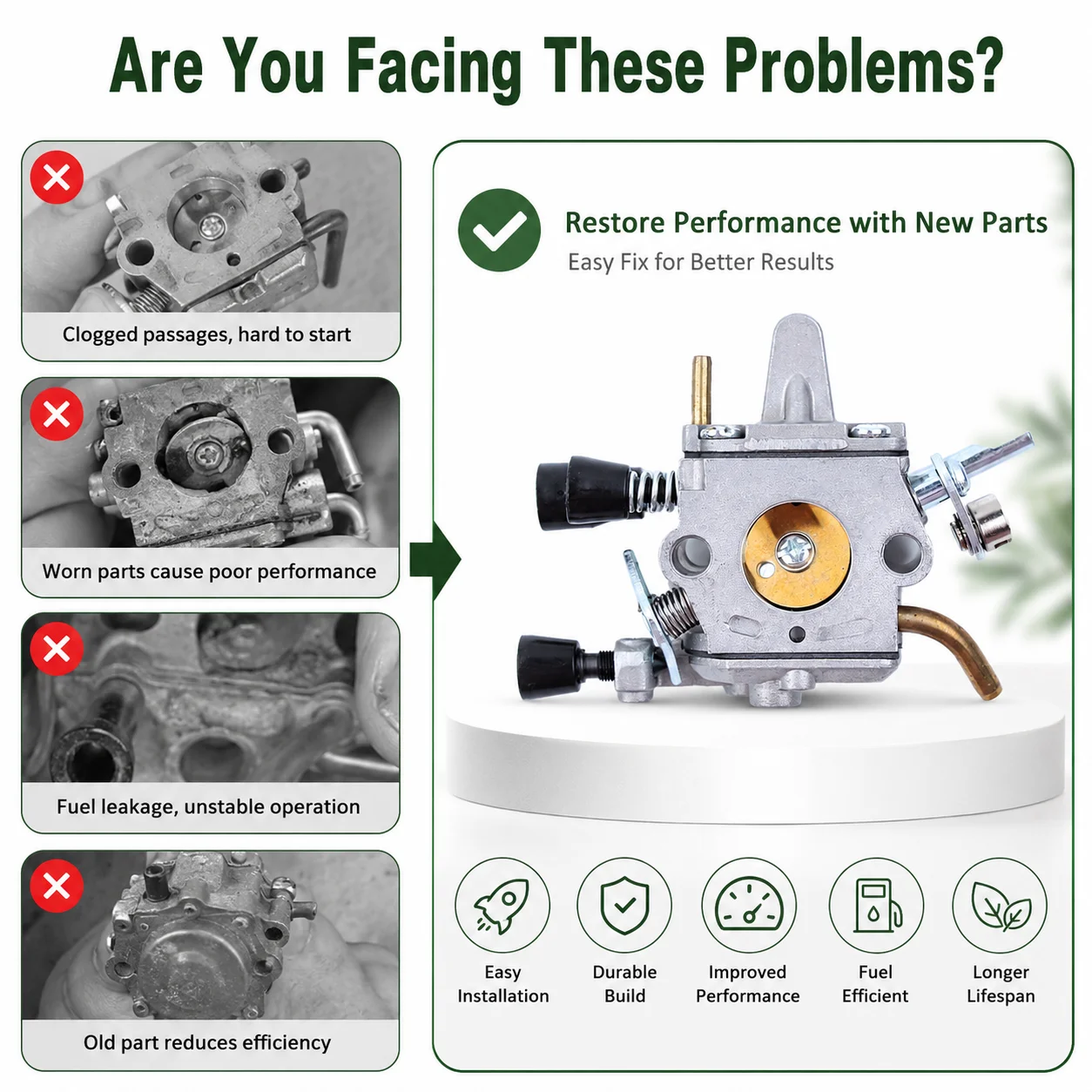 Are You Facing These Problems?

Clogged passages, hard to start

Worn parts cause poor performance

Fuel leakage, unstable operation

Old part reduces efficiency

Restore Performance with New Parts

Easy Fix for Better Results

Easy Installation

Durable Build

Improved Performance

Fuel Efficient

Longer Lifespan