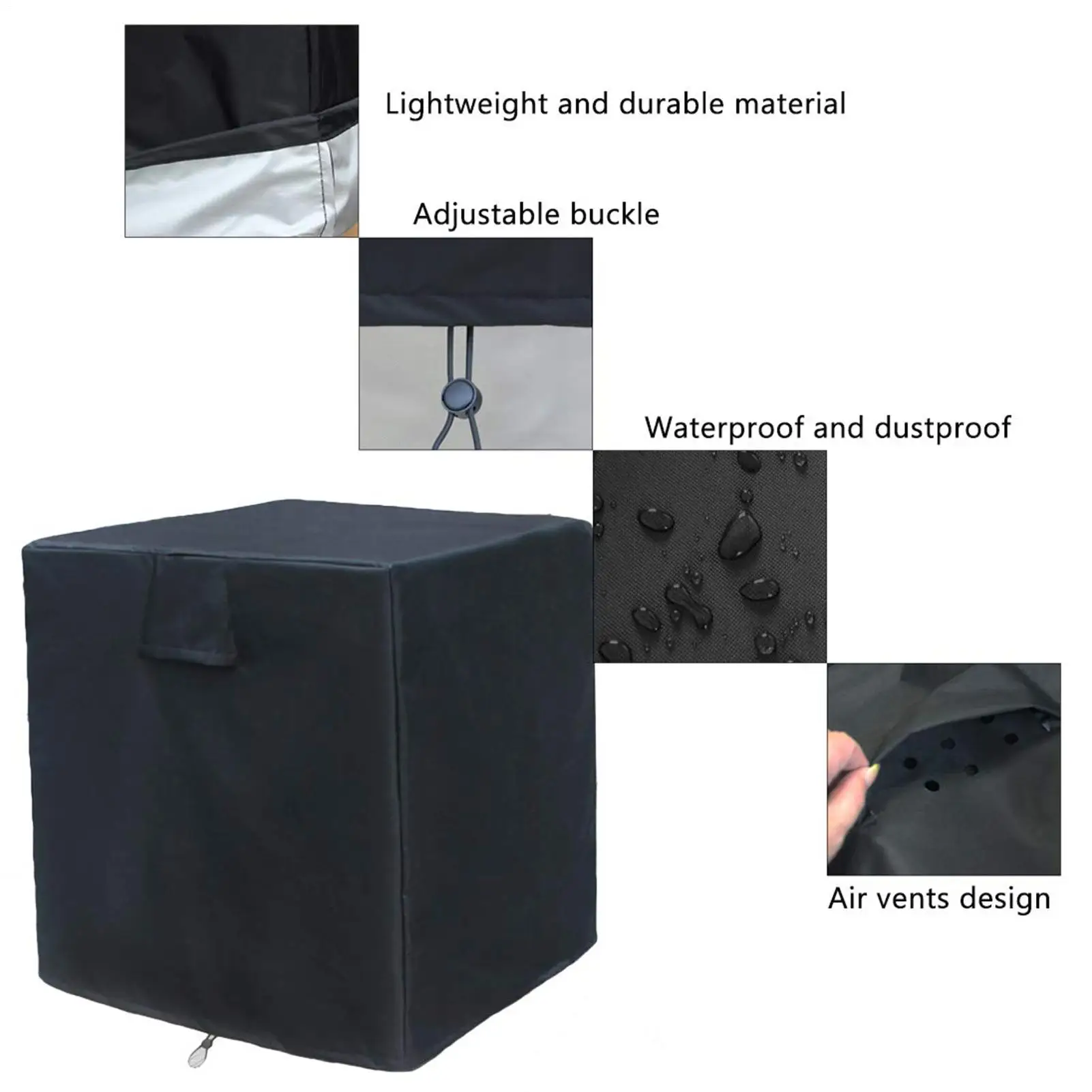 Lightweight and durable material

Adjustable buckle

Waterproof and dustproof

Air vents design