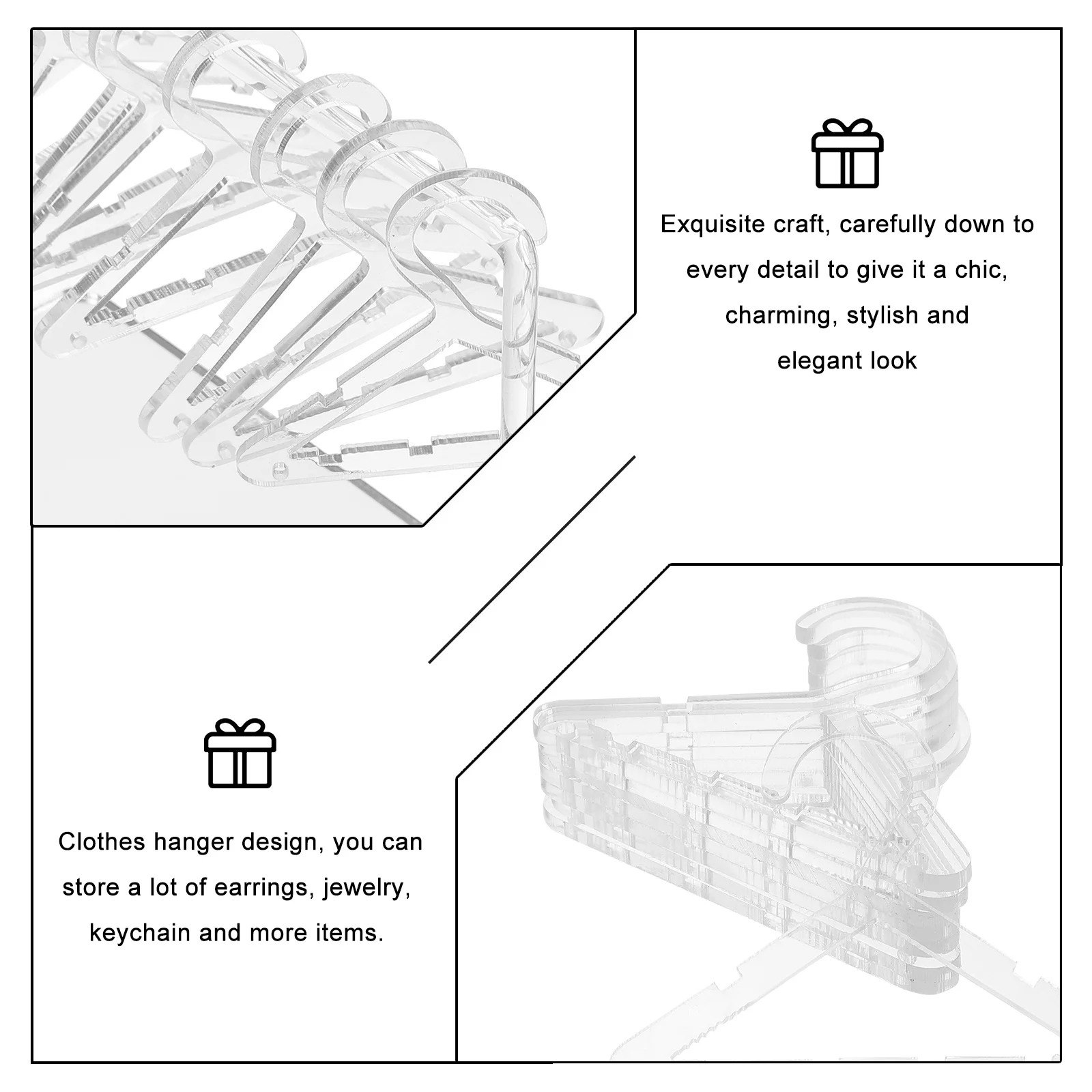 Exquisite craft, carefully down to every detail to give it a chic, charming, stylish and elegant look

Clothes hanger design, you can store a lot of earrings, jewelry, keychain and more items.