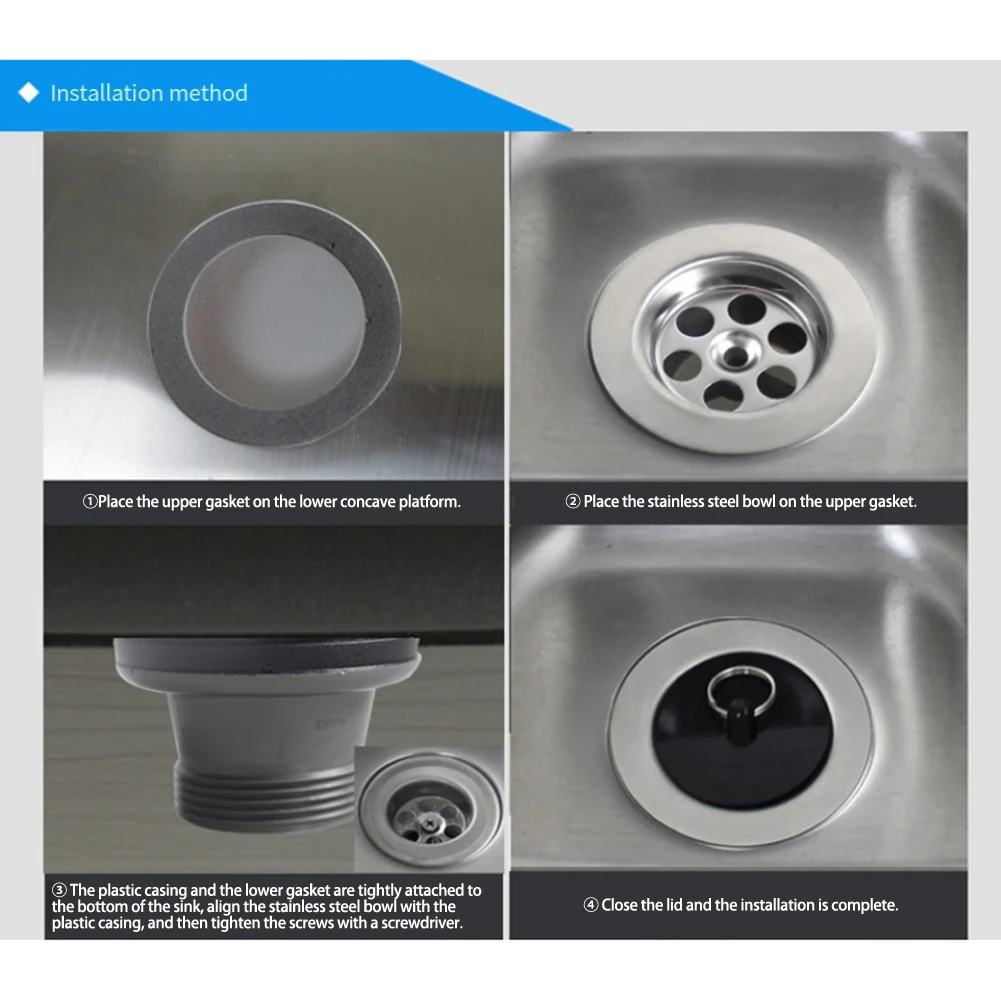 ◆ Installation method

①Place the upper gasket on the lower concave platform.

② Place the stainless steel bowl on the upper gasket.

③ The plastic casing and the lower gasket are tightly attached to the bottom of the sink, align the stainless steel bowl with the plastic casing, and then tighten the screws with a screwdriver.

④ Close the lid and the installation is complete.