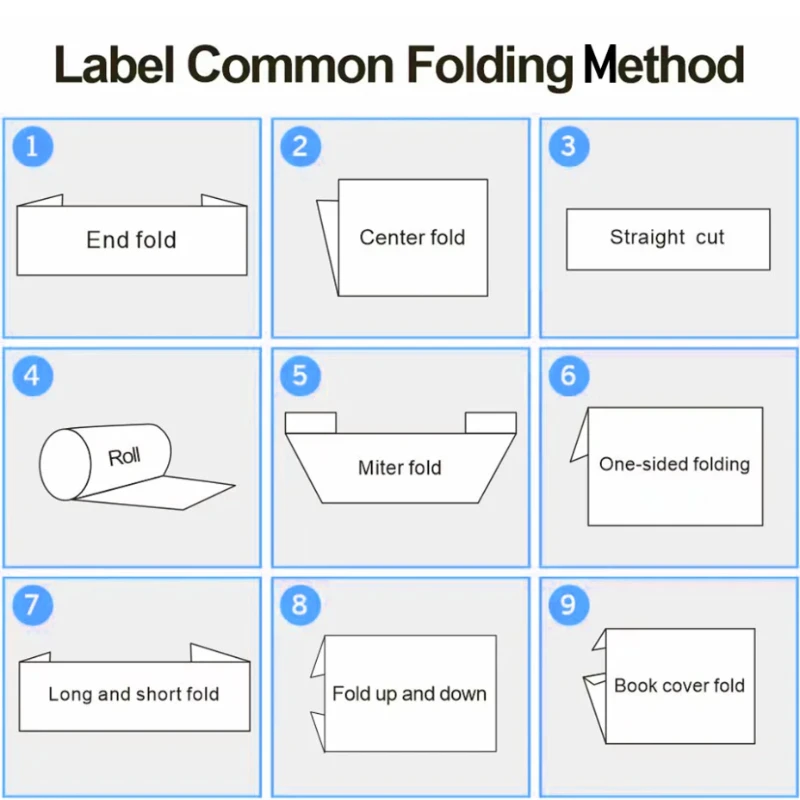 Label Common Folding Method

1
End fold

2
Center fold

3
Straight cut

4
Roll

5
Miter fold

6
One-sided folding

7
Long and short fold

8
Fold up and down

9
Book cover fold